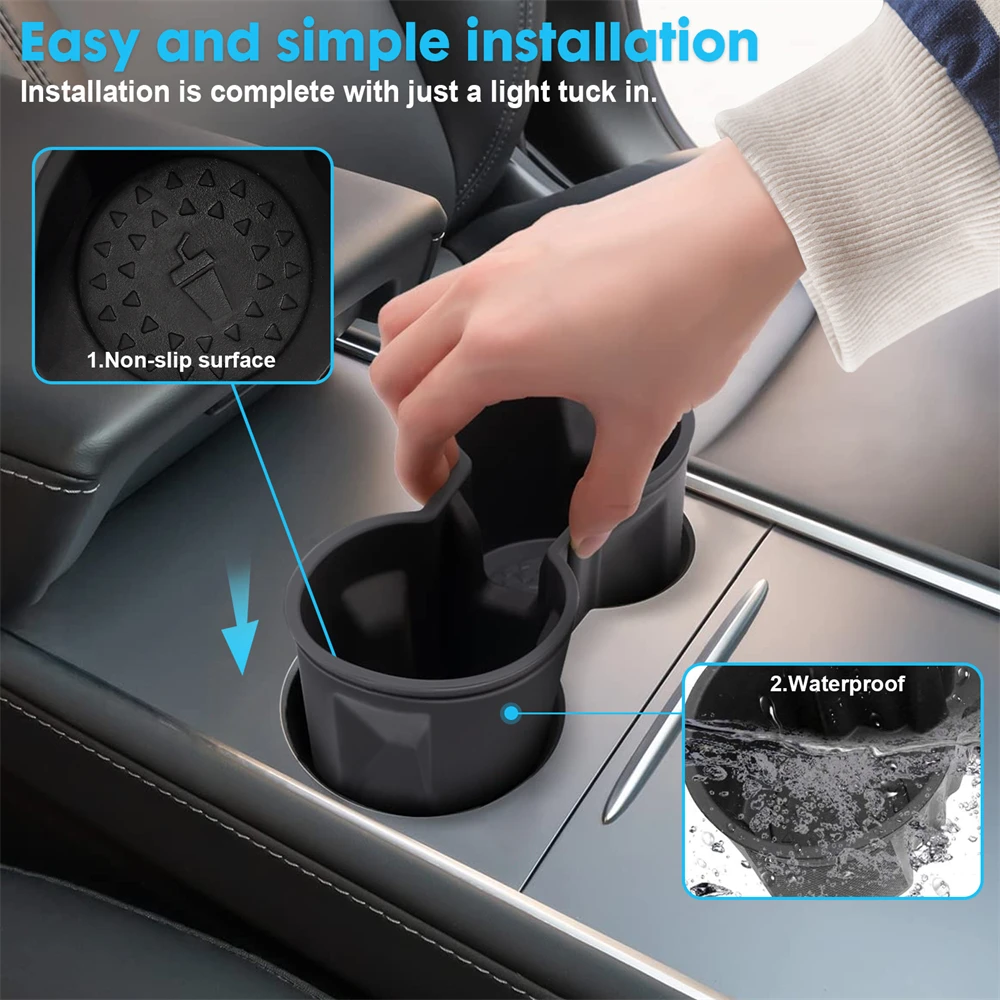 Easy and simple installation
Installation is complete with just a light tuck in.

1.Non-slip surface

2.Waterproof