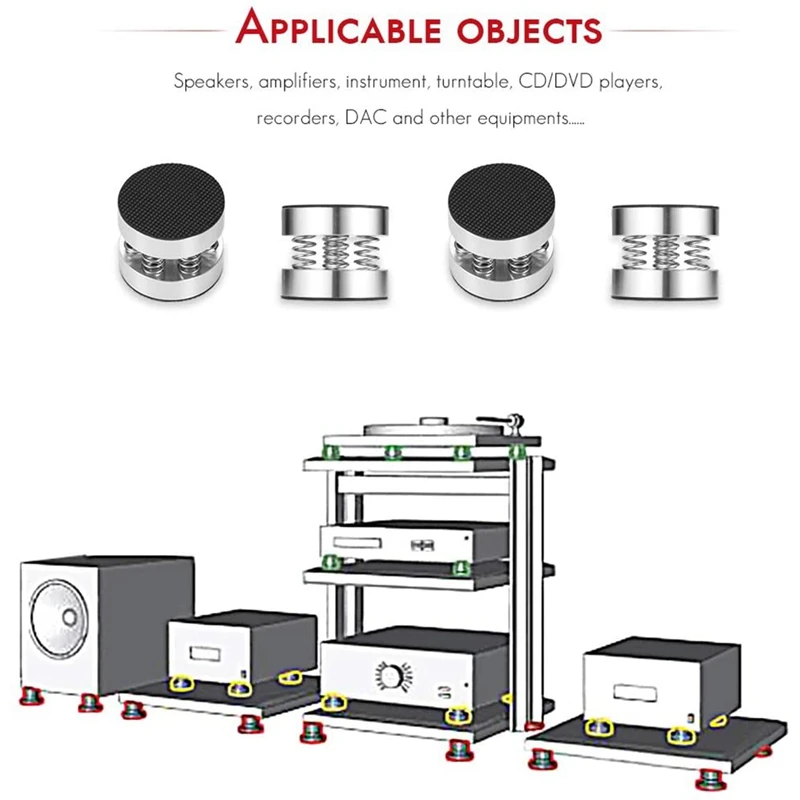 APPLICABLE OBJECTS

Speakers, amplifiers, instrument, turntable, CD/DVD players, recorders, DAC and other equipments......