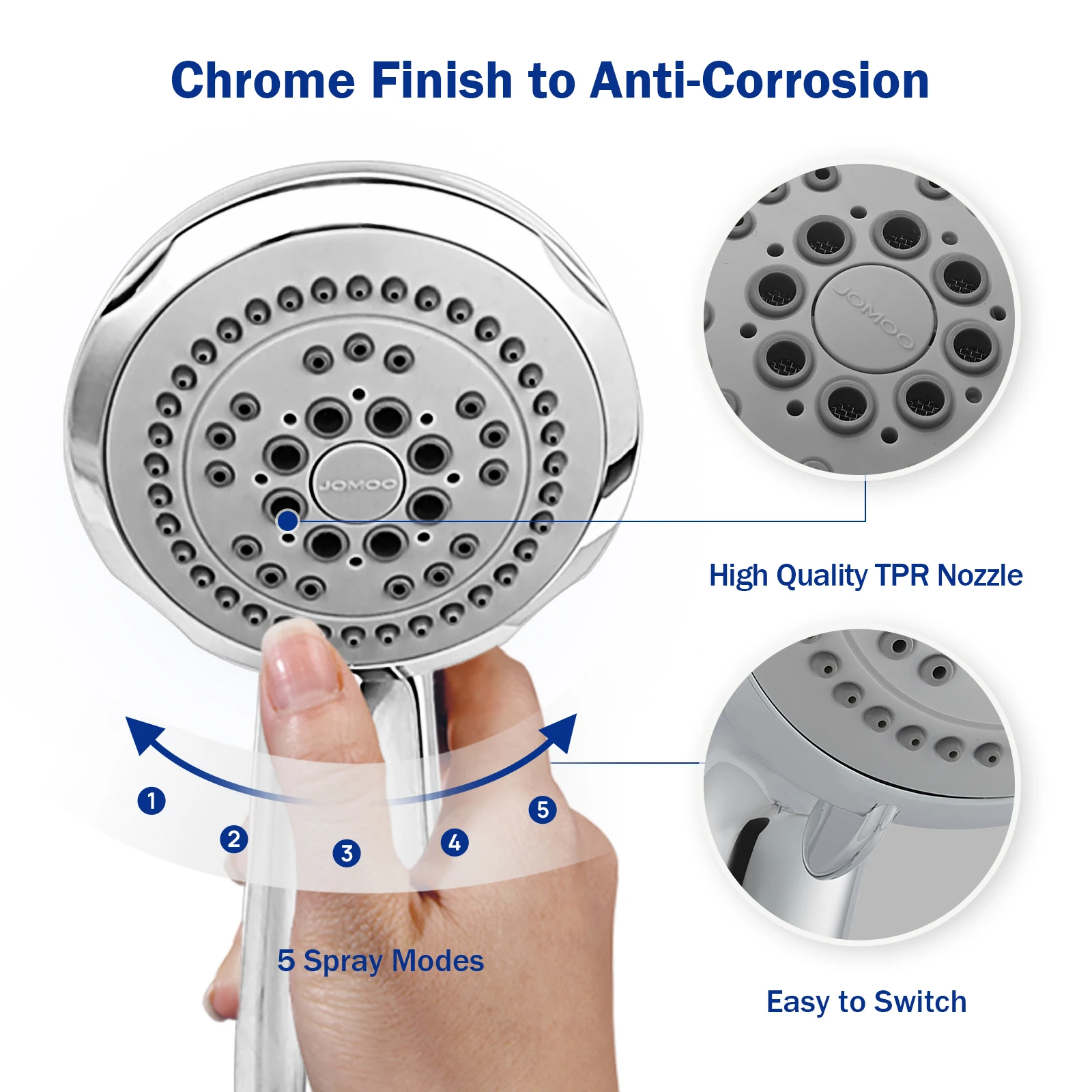 Chrome Finish to Anti-Corrosion

JOMOO

JOMOO

High Quality TPR Nozzle

1
2
3
4
5

5 Spray Modes

Easy to Switch