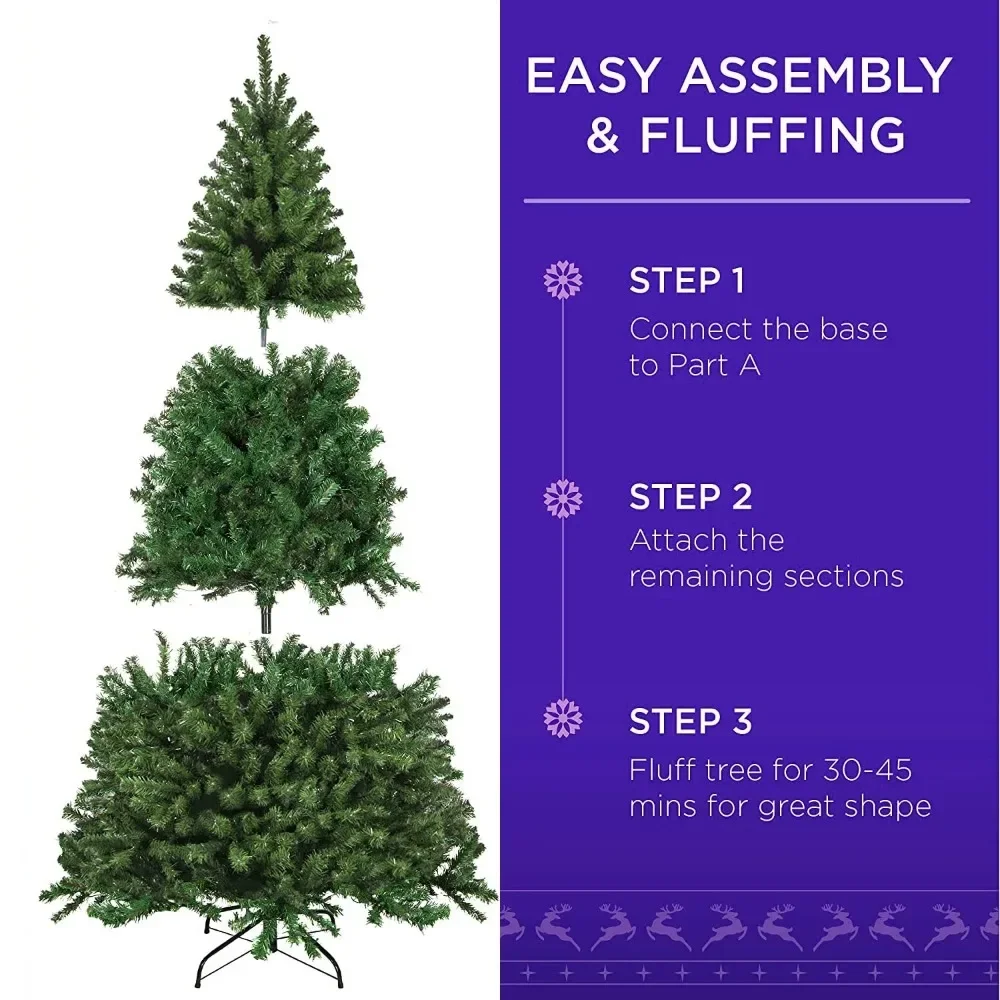 EASY ASSEMBLY & FLUFFING

STEP 1
Connect the base to Part A

STEP 2
Attach the remaining sections

STEP 3
Fluff tree for 30-45 mins for great shape