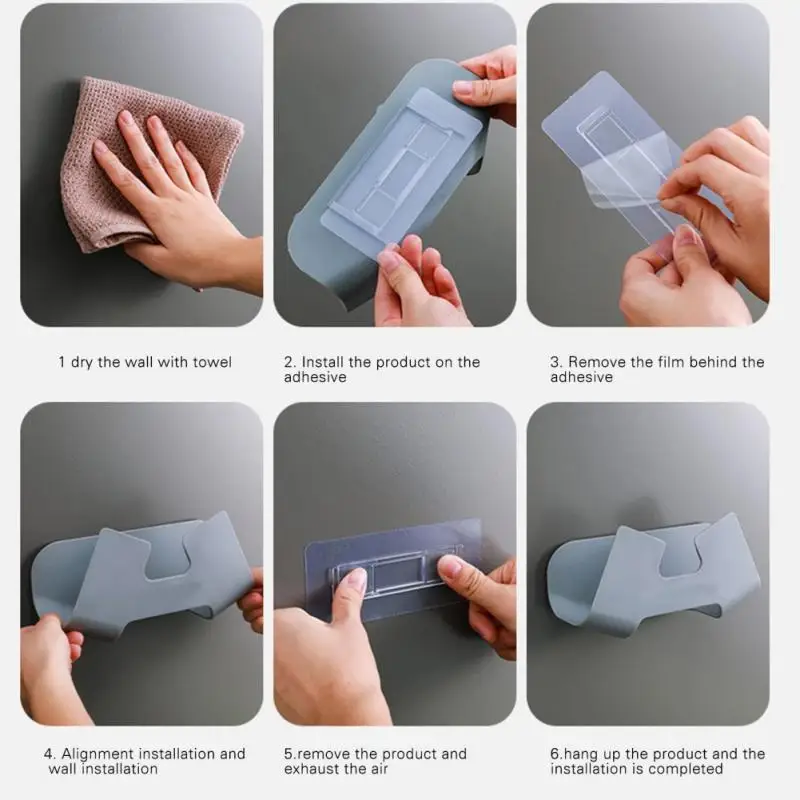 1 dry the wall with towel

2. Install the product on the adhesive

3. Remove the film behind the adhesive

4. Alignment installation and wall installation

5.remove the product and exhaust the air

6.hang up the product and the installation is completed