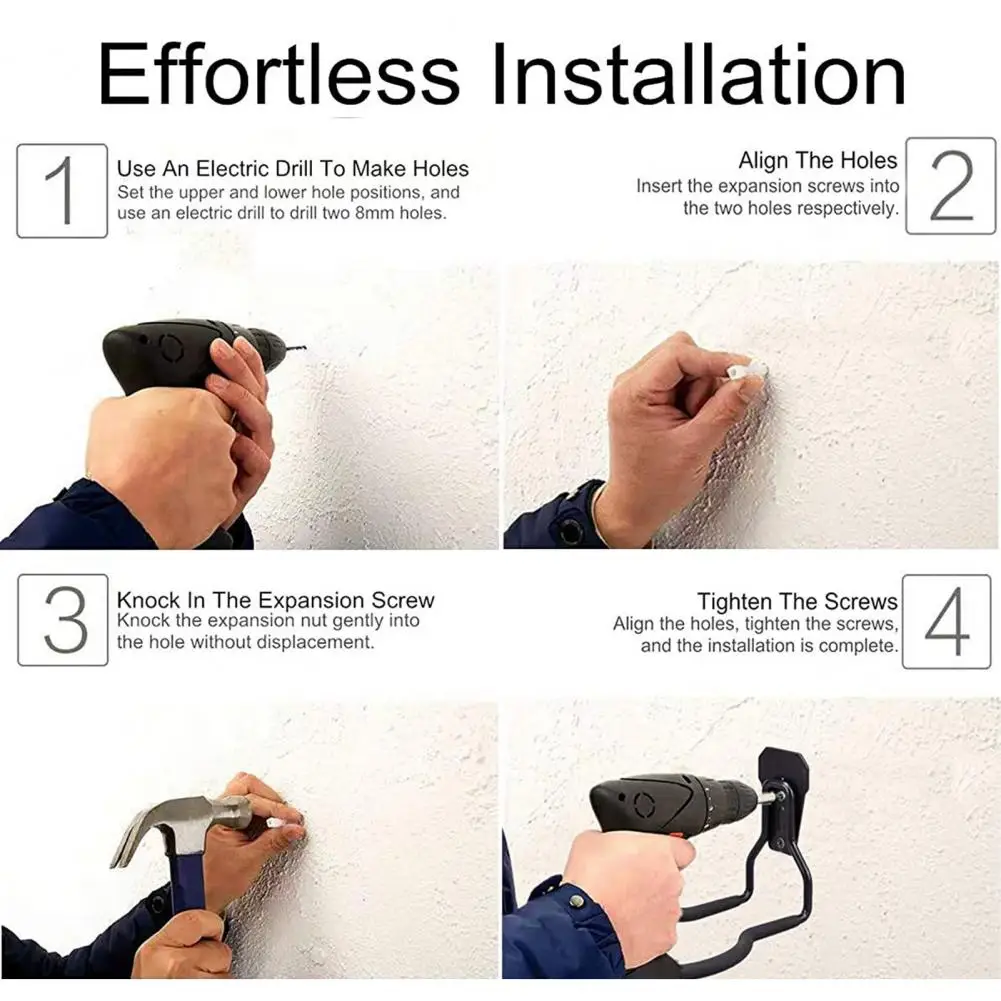 Effortless Installation

1
Use An Electric Drill To Make Holes
Set the upper and lower hole positions, and use an electric drill to drill two 8mm holes.

Align The Holes
Insert the expansion screws into the two holes respectively.
2

3
Knock In The Expansion Screw
Knock the expansion nut gently into the hole without displacement.

Tighten The Screws
Align the holes, tighten the screws, and the installation is complete.
4