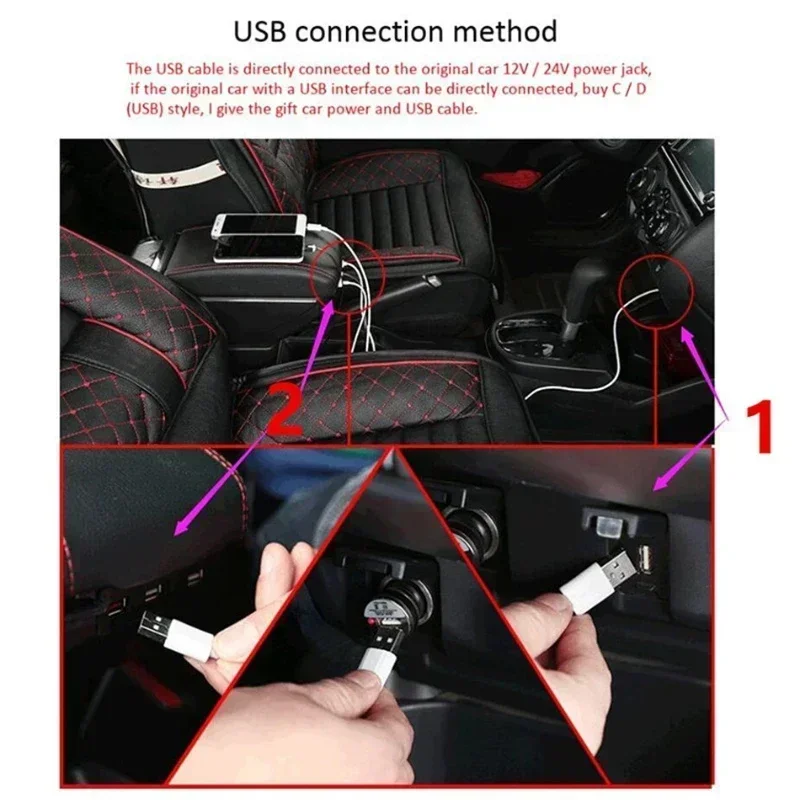 USB connection method

The USB cable is directly connected to the original car 12V / 24V power jack, if the original car with a USB interface can be directly connected, buy C / D (USB) style, I give the gift car power and USB cable.

2

1