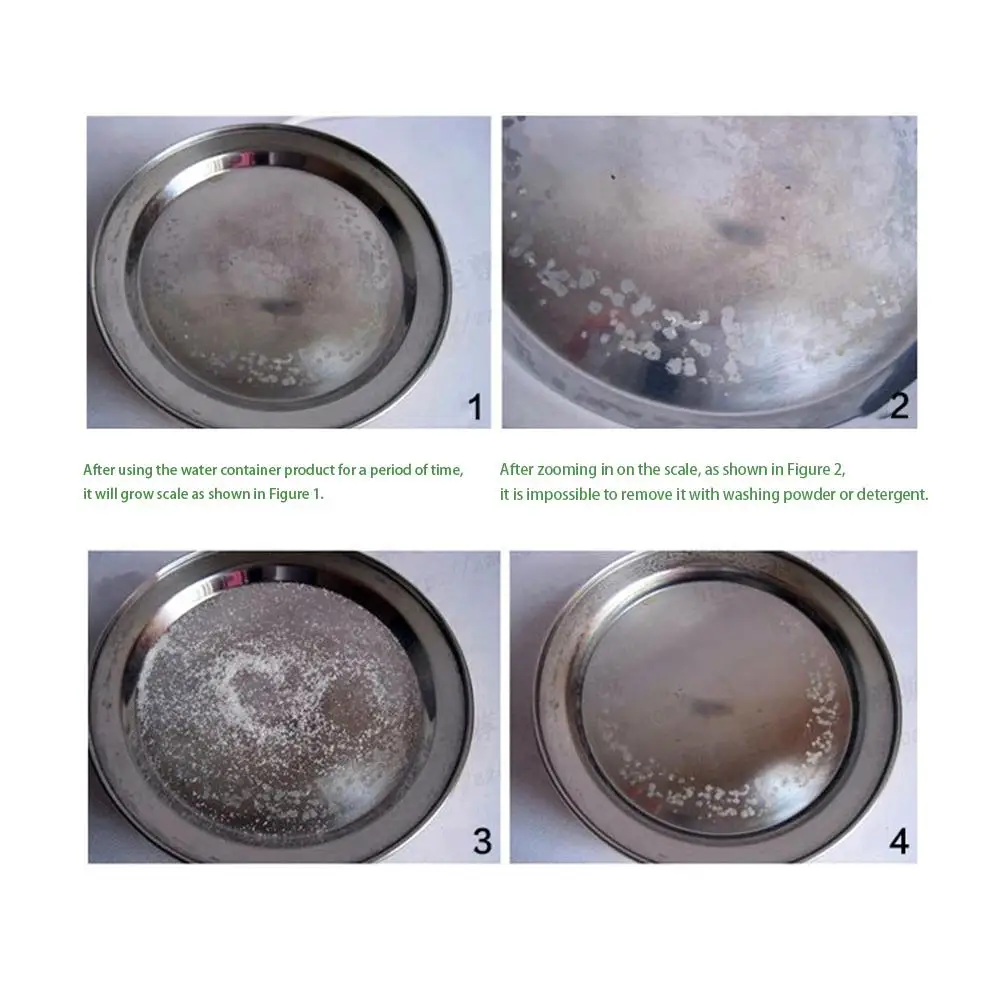 1

2

After using the water container product for a period of time, it will grow scale as shown in Figure 1.

After zooming in on the scale, as shown in Figure 2, it is impossible to remove it with washing powder or detergent.

3

4