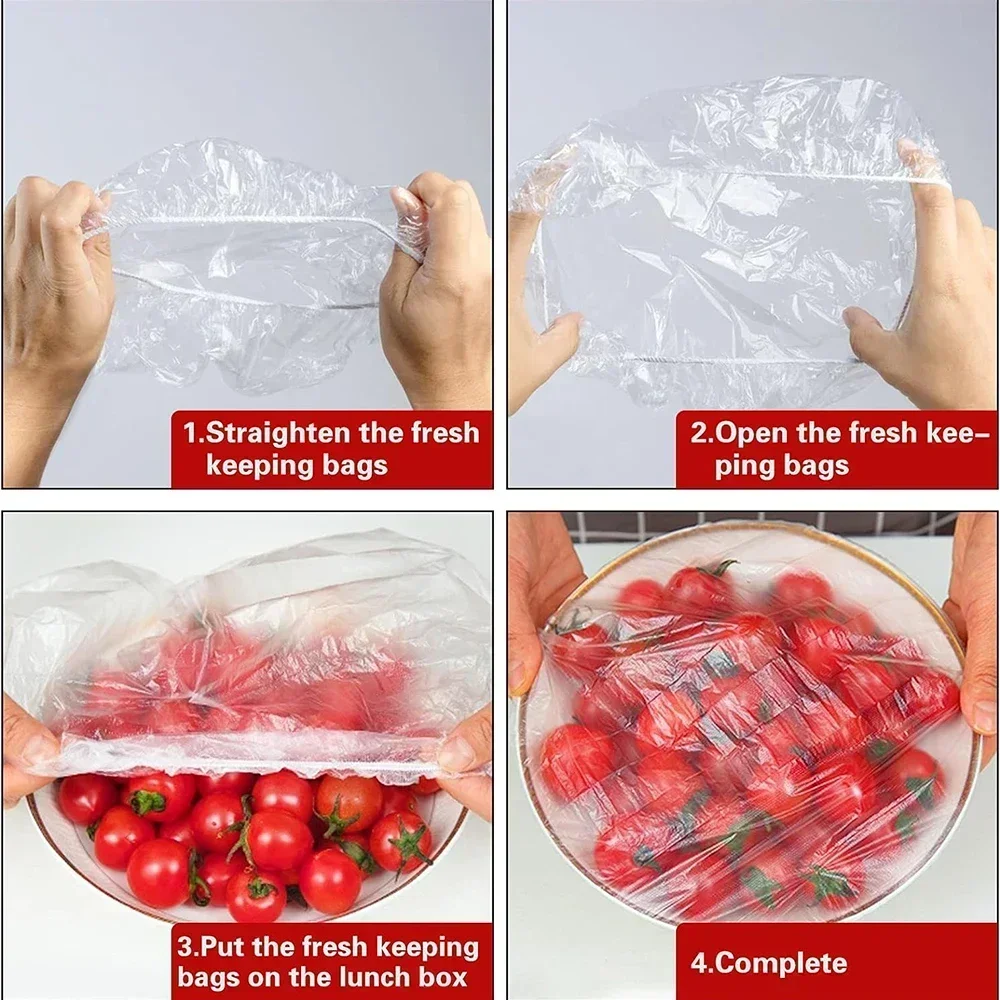 1.Straighten the fresh keeping bags

2.Open the fresh keeping bags

3.Put the fresh keeping bags on the lunch box

4.Complete