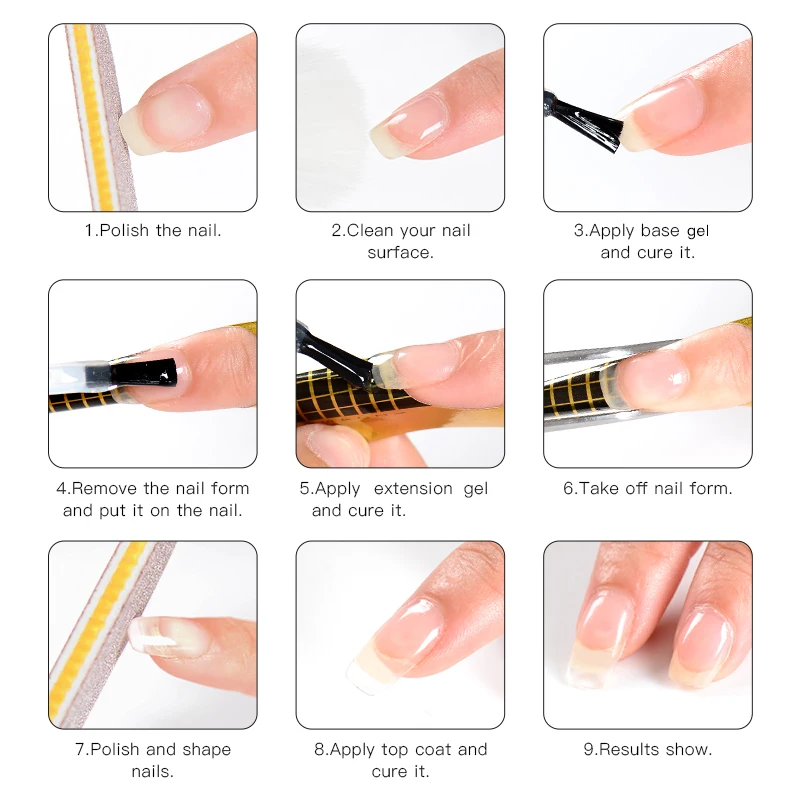 1.Polish the nail.

2.Clean your nail surface.

3.Apply base gel and cure it.

4.Remove the nail form and put it on the nail.

5.Apply extension gel and cure it.

6.Take off nail form.

7.Polish and shape nails.

8.Apply top coat and cure it.

9.Results show.