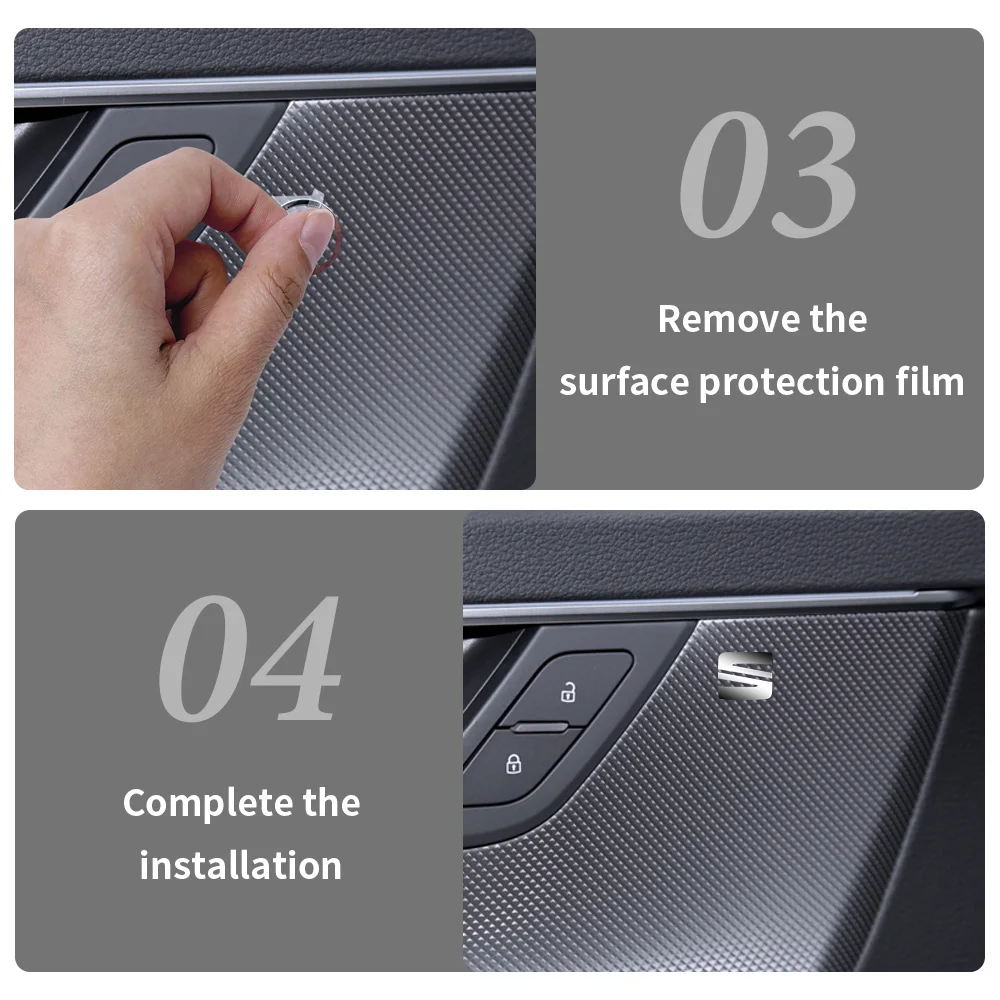 03

Remove the surface protection film

04

Complete the installation