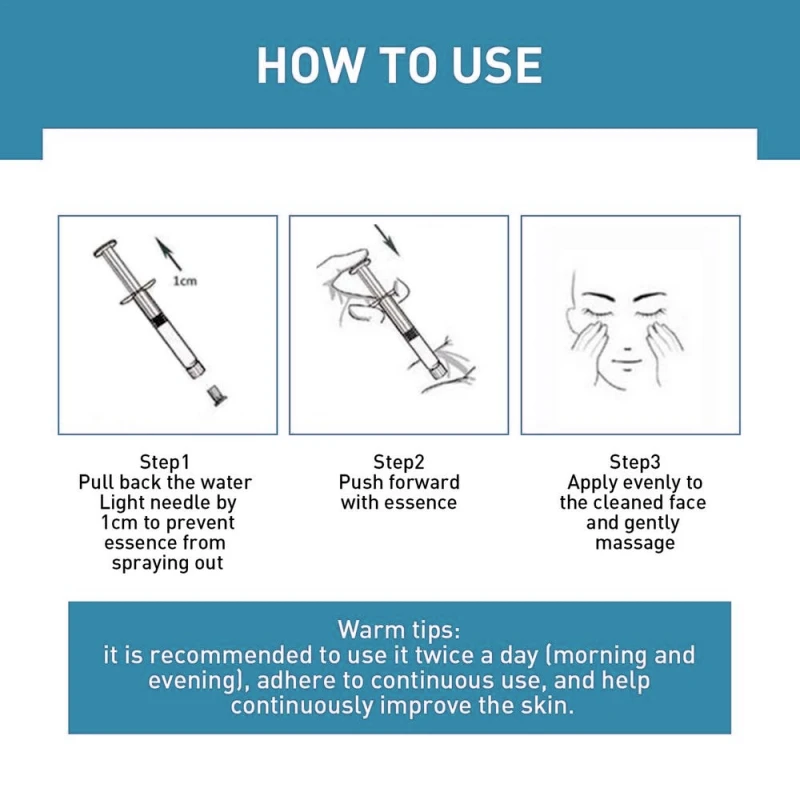 HOW TO USE

1cm

Step1
Pull back the water Light needle by 1cm to prevent essence from spraying out

Step2
Push forward with essence

Step3
Apply evenly to the cleaned face and gently massage

Warm tips:
it is recommended to use it twice a day (morning and evening), adhere to continuous use, and help continuously improve the skin.