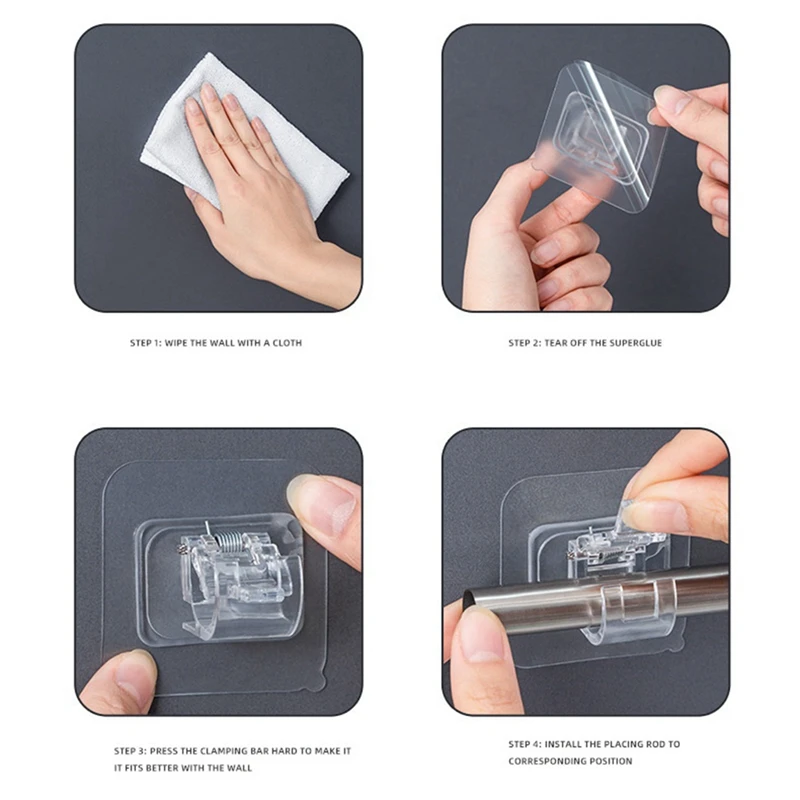 STEP 1: WIPE THE WALL WITH A CLOTH

STEP 2: TEAR OFF THE SUPERGLUE

STEP 3: PRESS THE CLAMPING BAR HARD TO MAKE IT IT FITS BETTER WITH THE WALL

STEP 4: INSTALL THE PLACING ROD TO CORRESPONDING POSITION