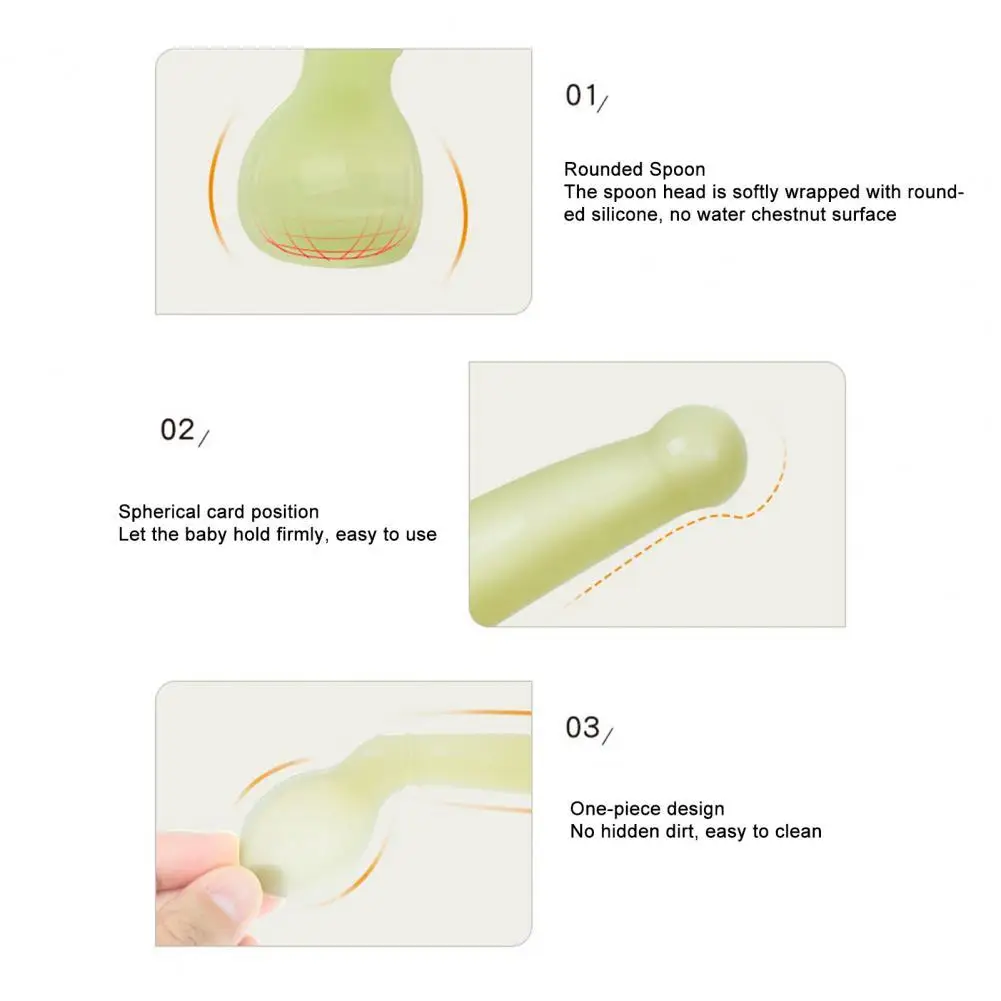 01/

Rounded Spoon
The spoon head is softly wrapped with rounded silicone, no water chestnut surface

02/

Spherical card position
Let the baby hold firmly, easy to use

03/

One-piece design
No hidden dirt, easy to clean