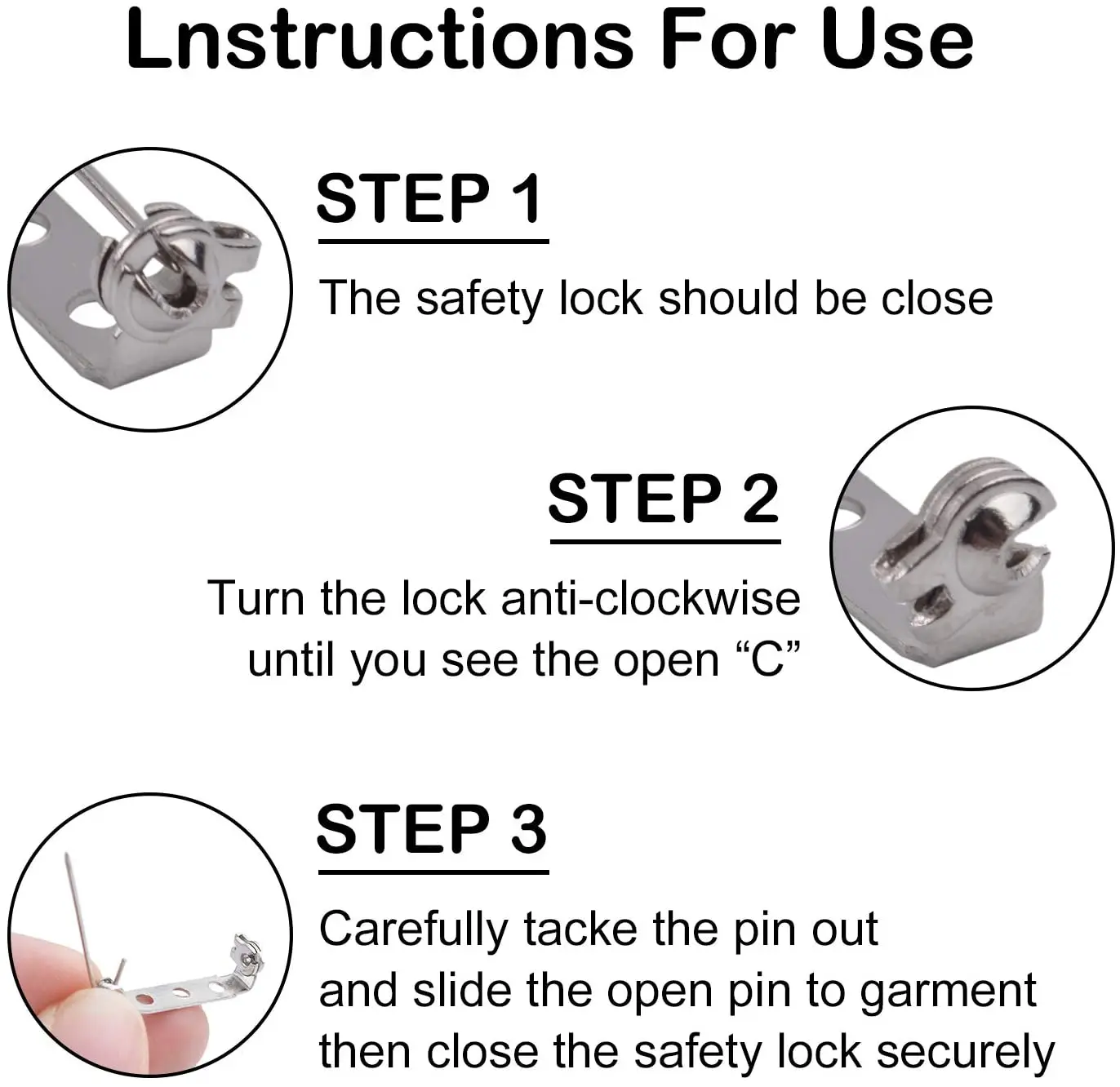 Lnstructions For Use

STEP 1

The safety lock should be close

STEP 2

Turn the lock anti-clockwise until you see the open “C”

STEP 3

Carefully tacke the pin out and slide the open pin to garment then close the safety lock securely