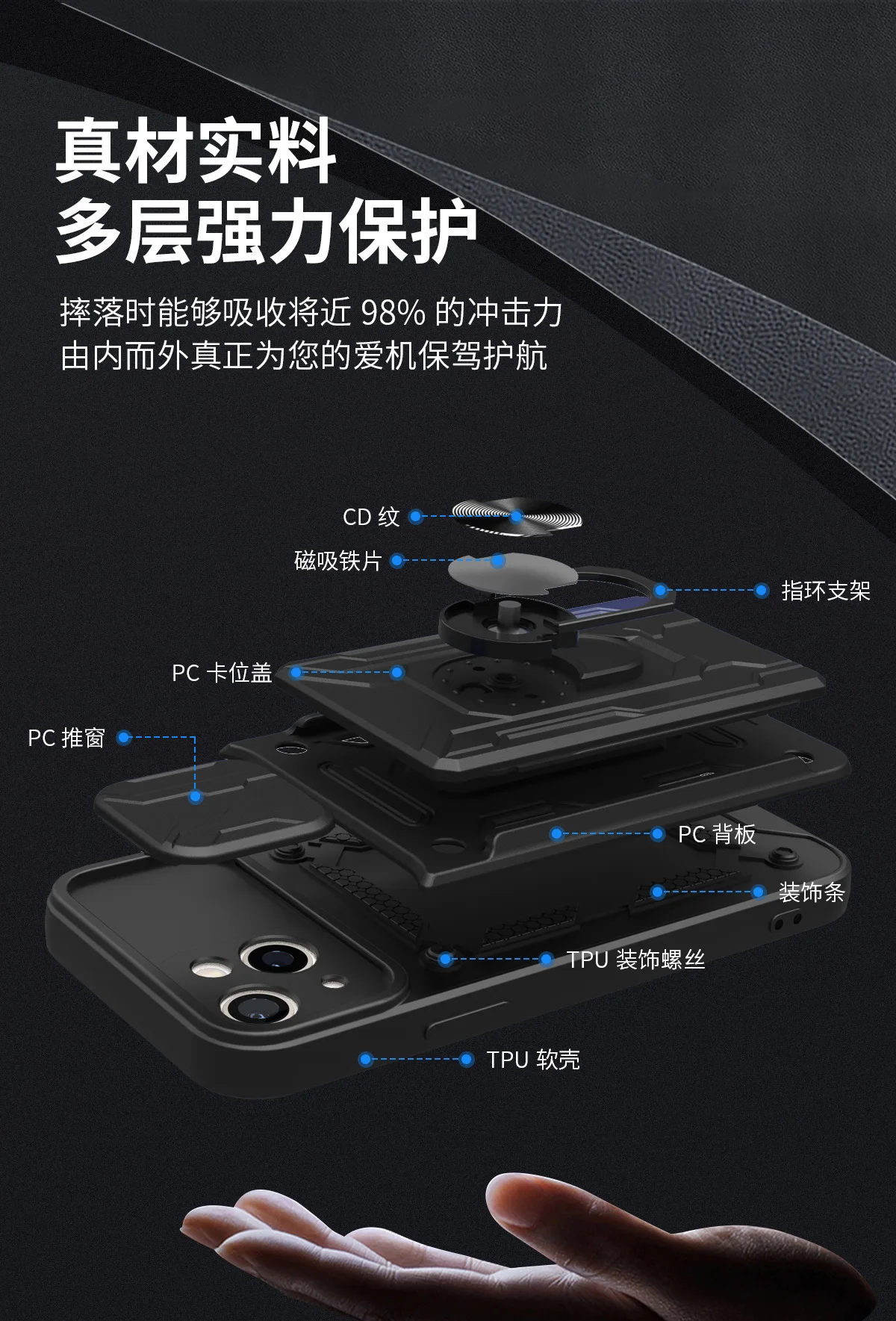 真材实料
多层强力保护

摔落时能够吸收将近 98% 的冲击力
由内而外真正为您的爱机保驾护航

CD 纹

磁吸铁片

指环支架

PC 卡位盖

PC 推窗

PC 背板

装饰条

TPU 装饰螺丝

TPU 软壳