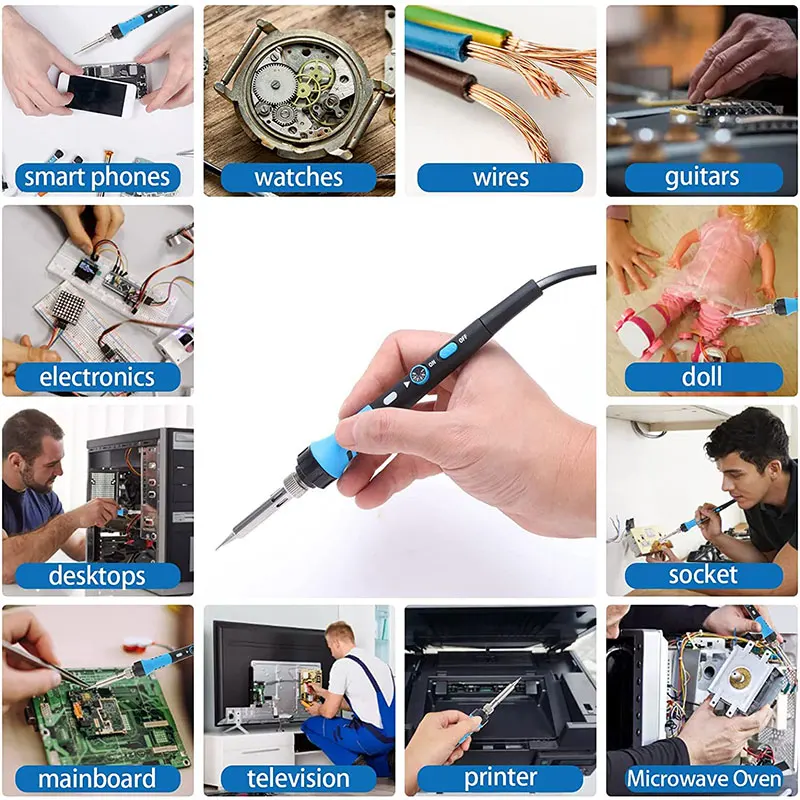 smart phones

watches

wires

guitars

electronics

ON

OFF

doll

desktops

socket

mainboard

television

printer

Microwave Oven