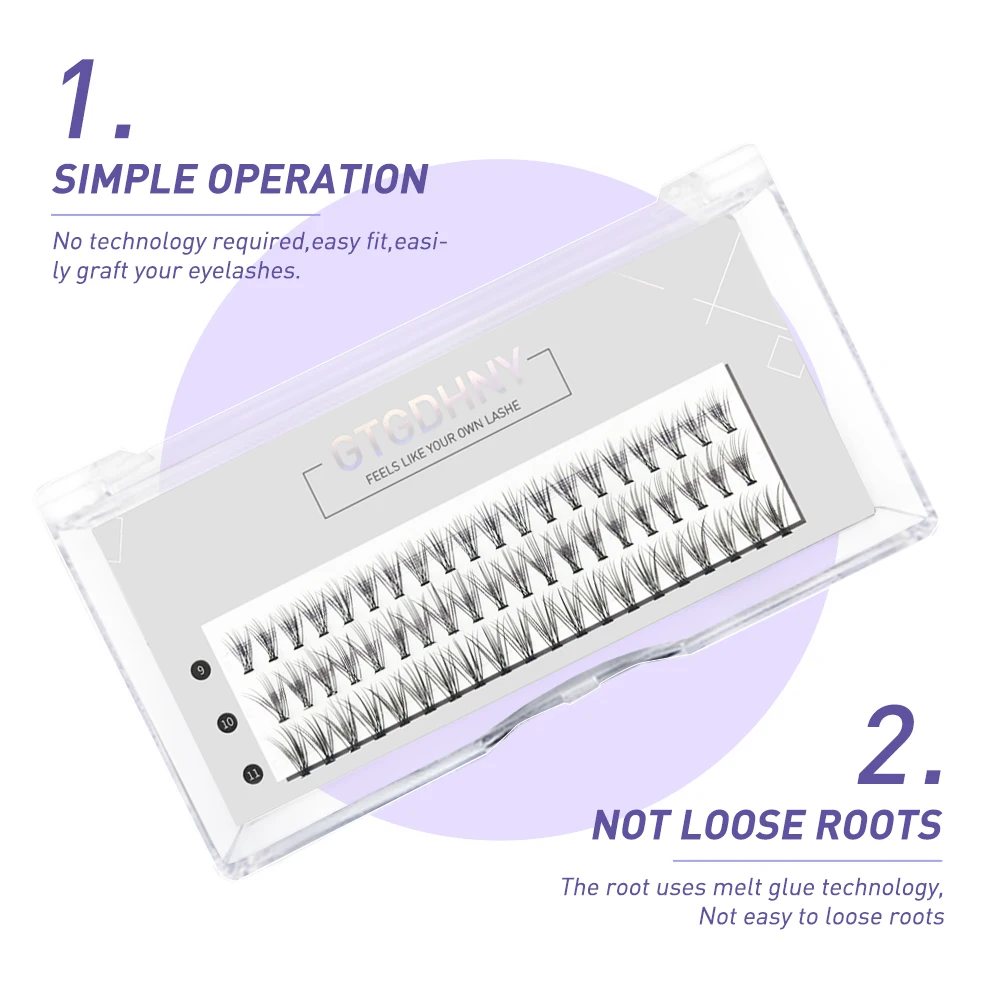 1.

SIMPLE OPERATION

No technology required,easy fit,easily graft your eyelashes.

GTGDHNY
FEELS LIKE YOUR OWN LASHE

9
10
11

2.

NOT LOOSE ROOTS

The root uses melt glue technology,
Not easy to loose roots