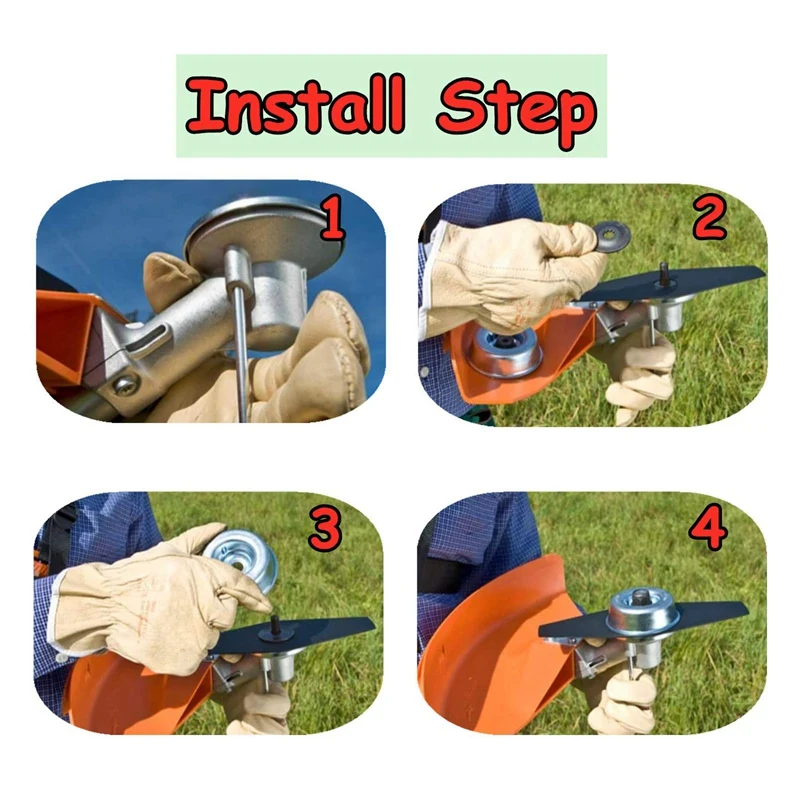 Install Step

1

2

3

4