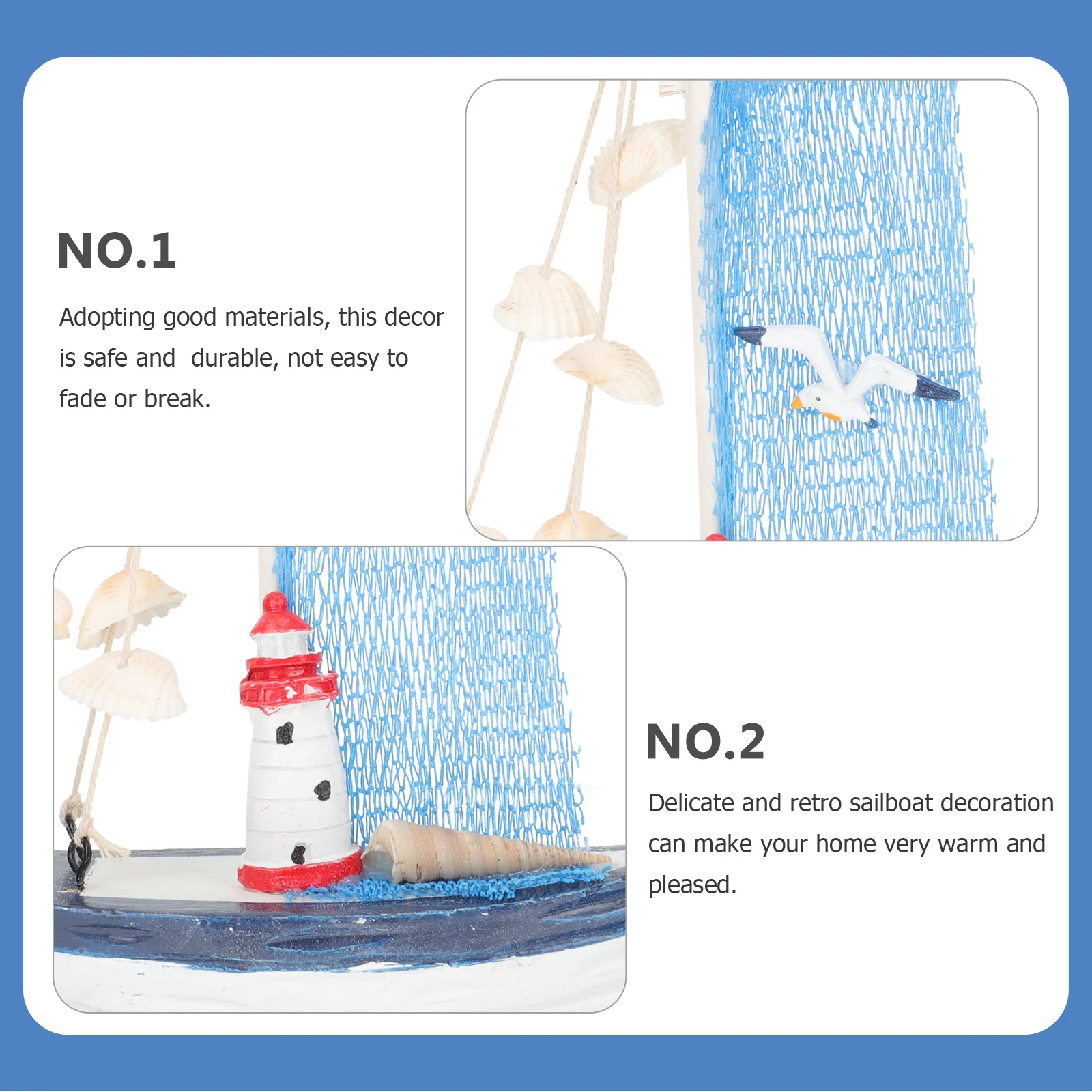 NO.1

Adopting good materials, this decor is safe and durable, not easy to fade or break.

NO.2

Delicate and retro sailboat decoration can make your home very warm and pleased.