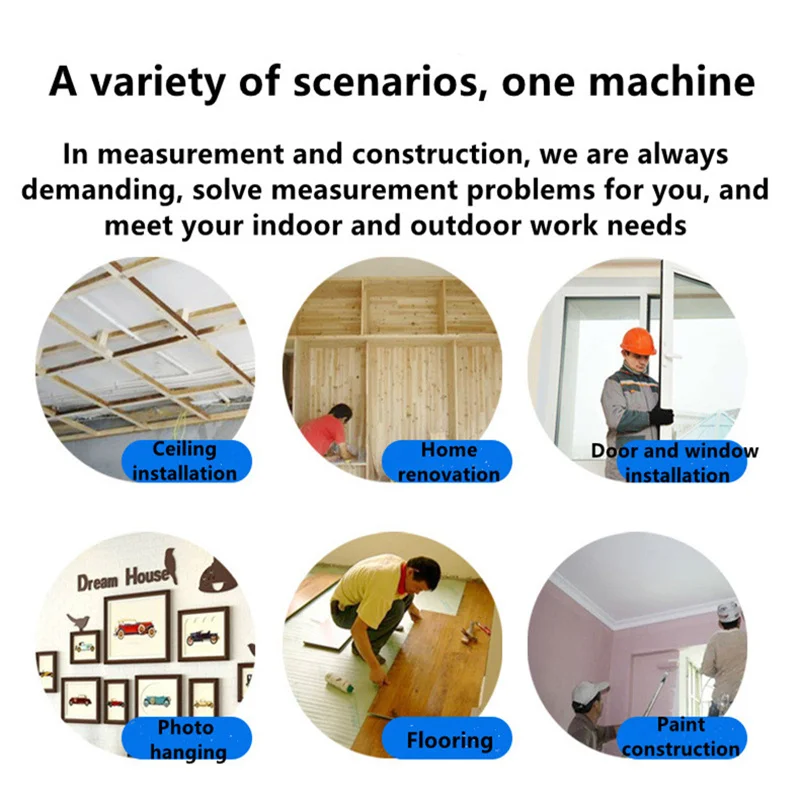 A variety of scenarios, one machine

In measurement and construction, we are always demanding, solve measurement problems for you, and meet your indoor and outdoor work needs

Ceiling installation

Home renovation

Door and window installation

Dream House

Photo hanging

Flooring

Paint construction