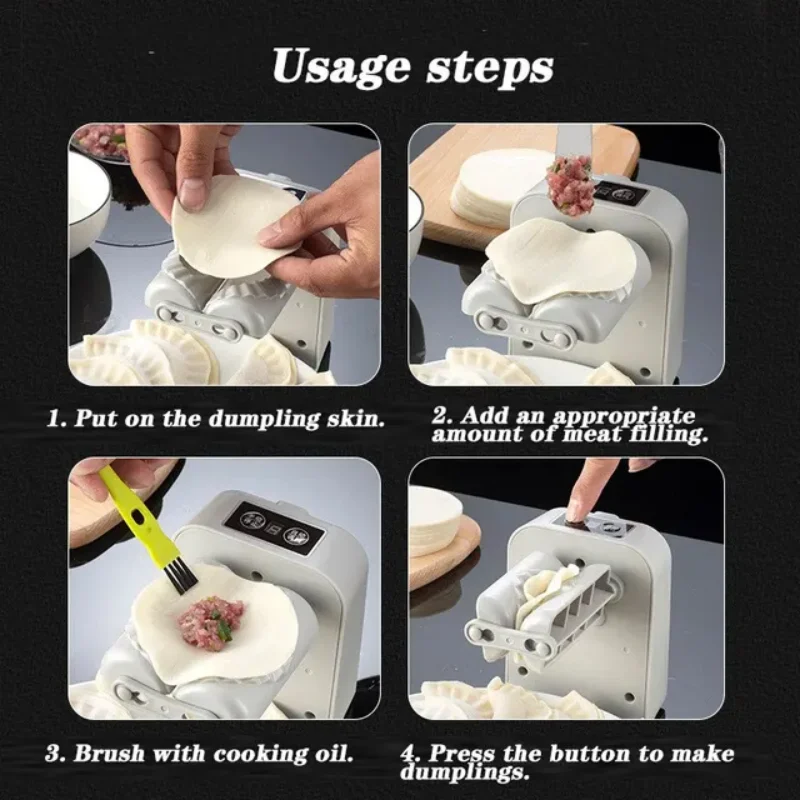 Usage steps

1. Put on the dumpling skin.

2. Add an appropriate amount of meat filling.

3. Brush with cooking oil.

4. Press the button to make dumplings.