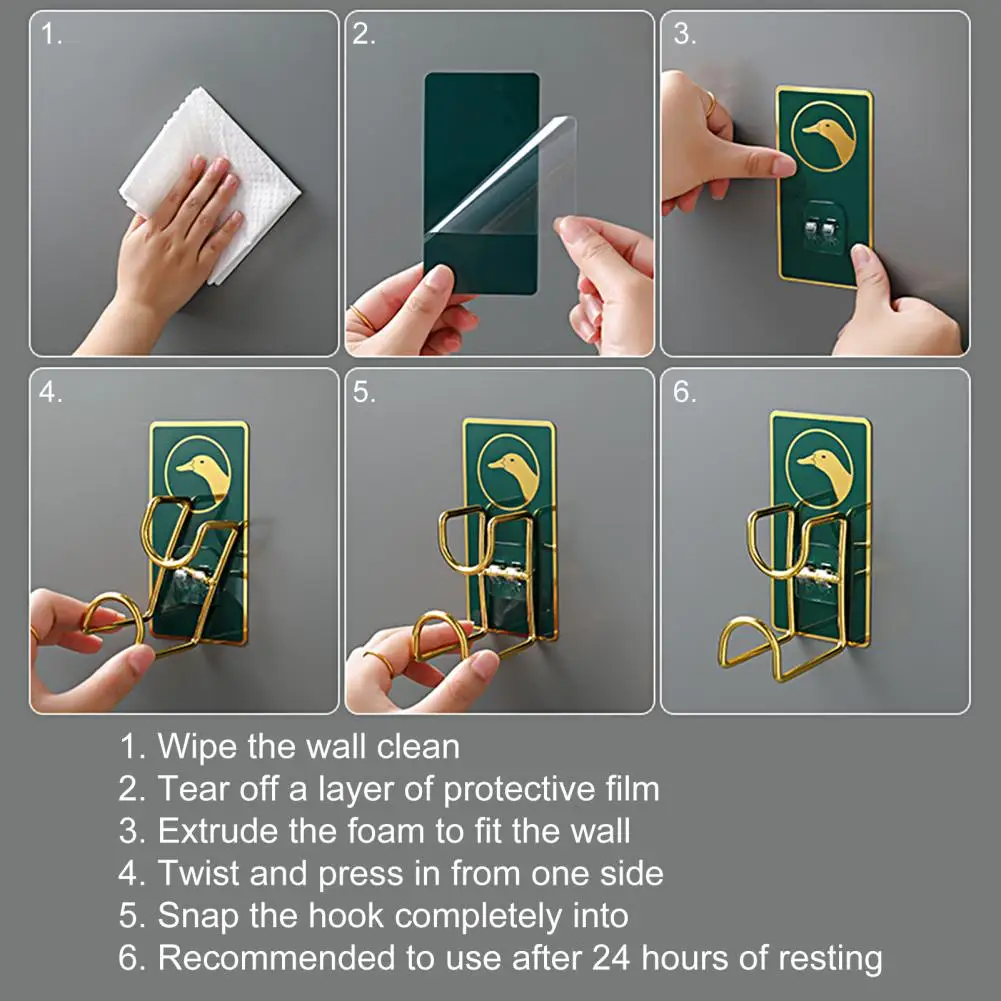 1.

2.

3.

4.

5.

6.

1. Wipe the wall clean
2. Tear off a layer of protective film
3. Extrude the foam to fit the wall
4. Twist and press in from one side
5. Snap the hook completely into
6. Recommended to use after 24 hours of resting