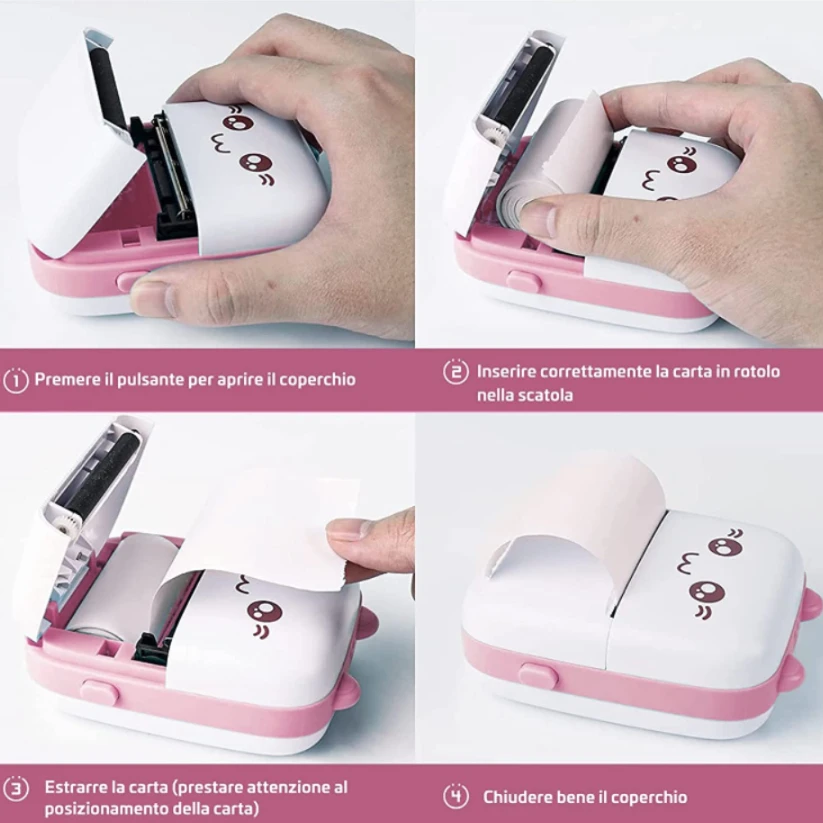 1 Premere il pulsante per aprire il coperchio

2 Inserire correttamente la carta in rotolo nella scatola

3 Estrarre la carta (prestare attenzione al posizionamento della carta)

4 Chiudere bene il coperchio