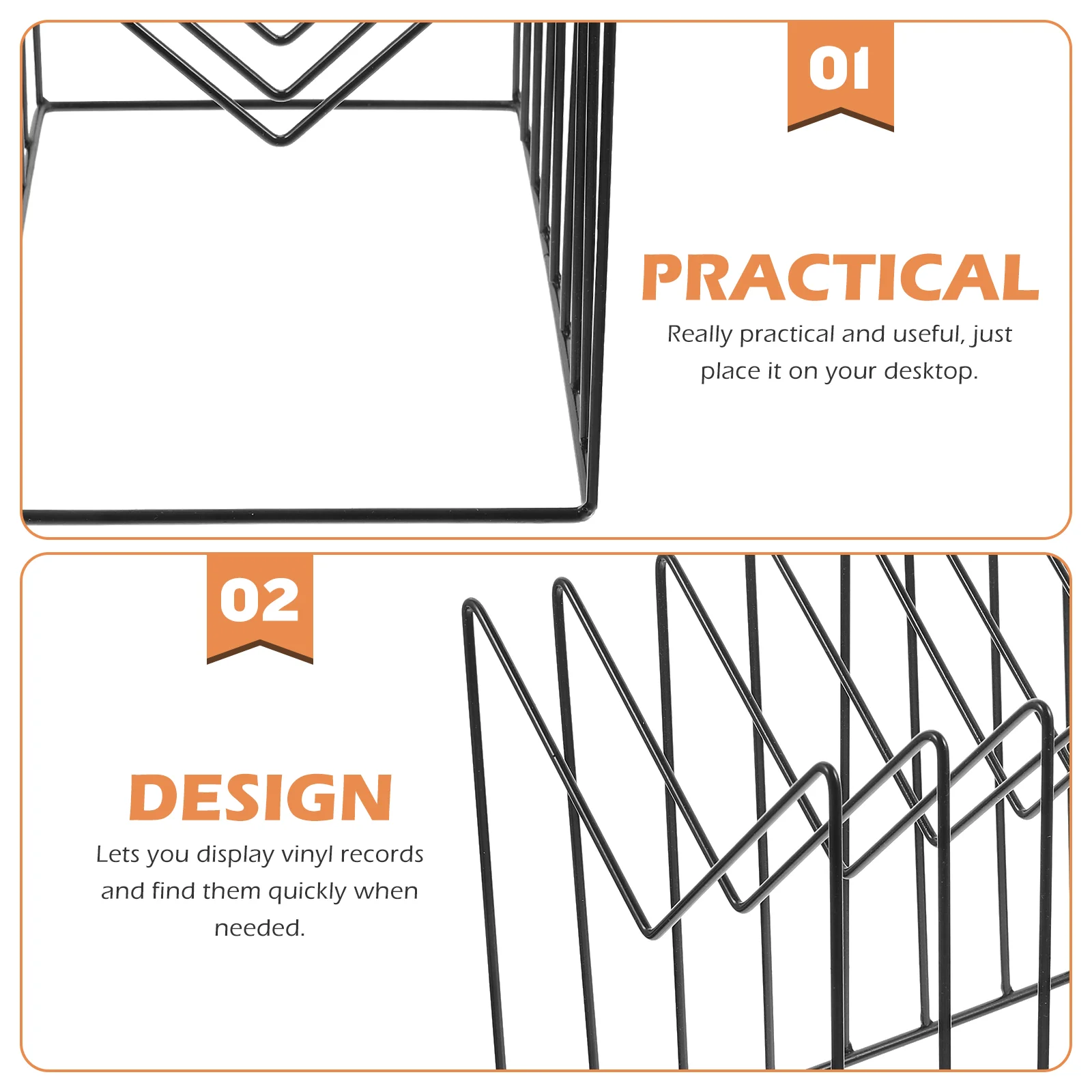 01

PRACTICAL

Really practical and useful, just place it on your desktop.

02

DESIGN

Lets you display vinyl records and find them quickly when needed.