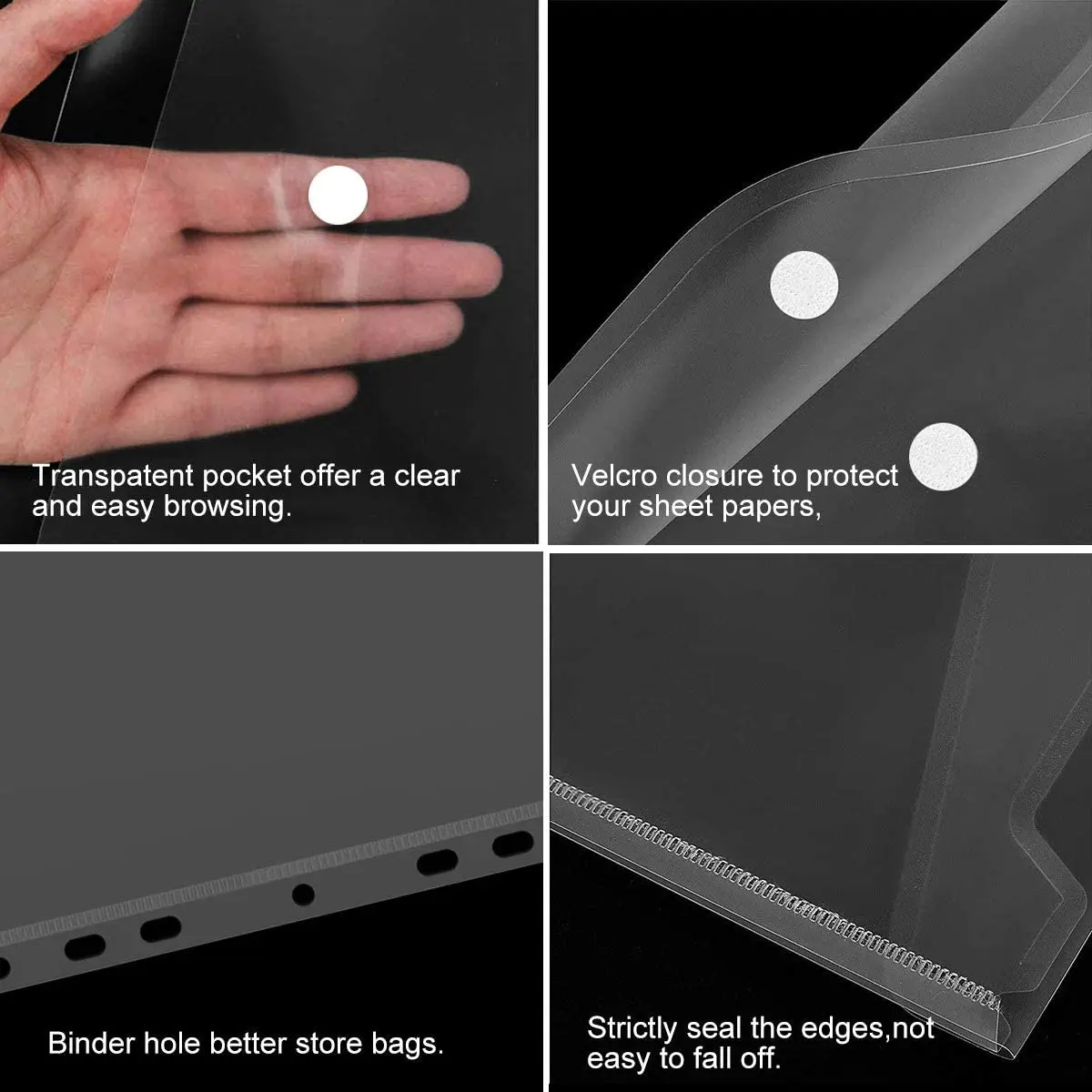 Transpatent pocket offer a clear and easy browsing.

Velcro closure to protect your sheet papers,

Binder hole better store bags.

Strictly seal the edges,not easy to fall off.