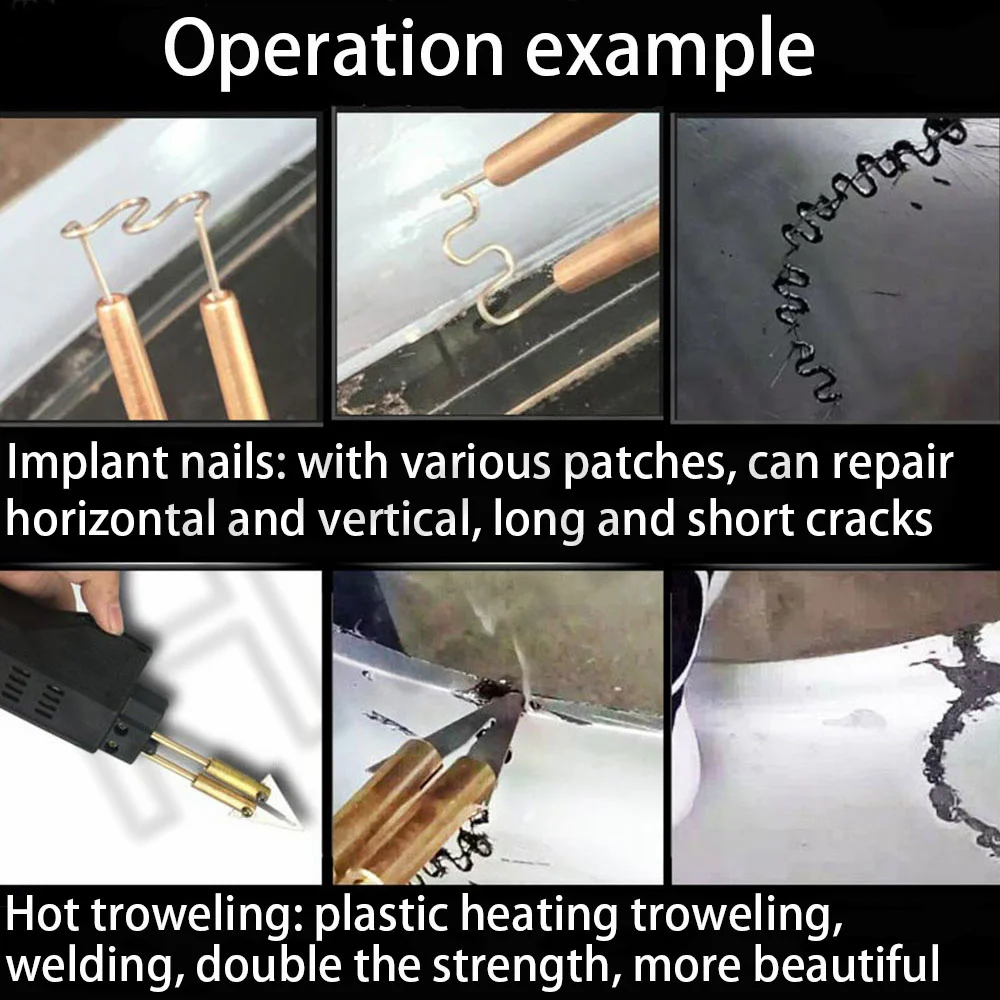 Operation example

Implant nails: with various patches, can repair horizontal and vertical, long and short cracks

Hot troweling: plastic heating troweling, welding, double the strength, more beautiful