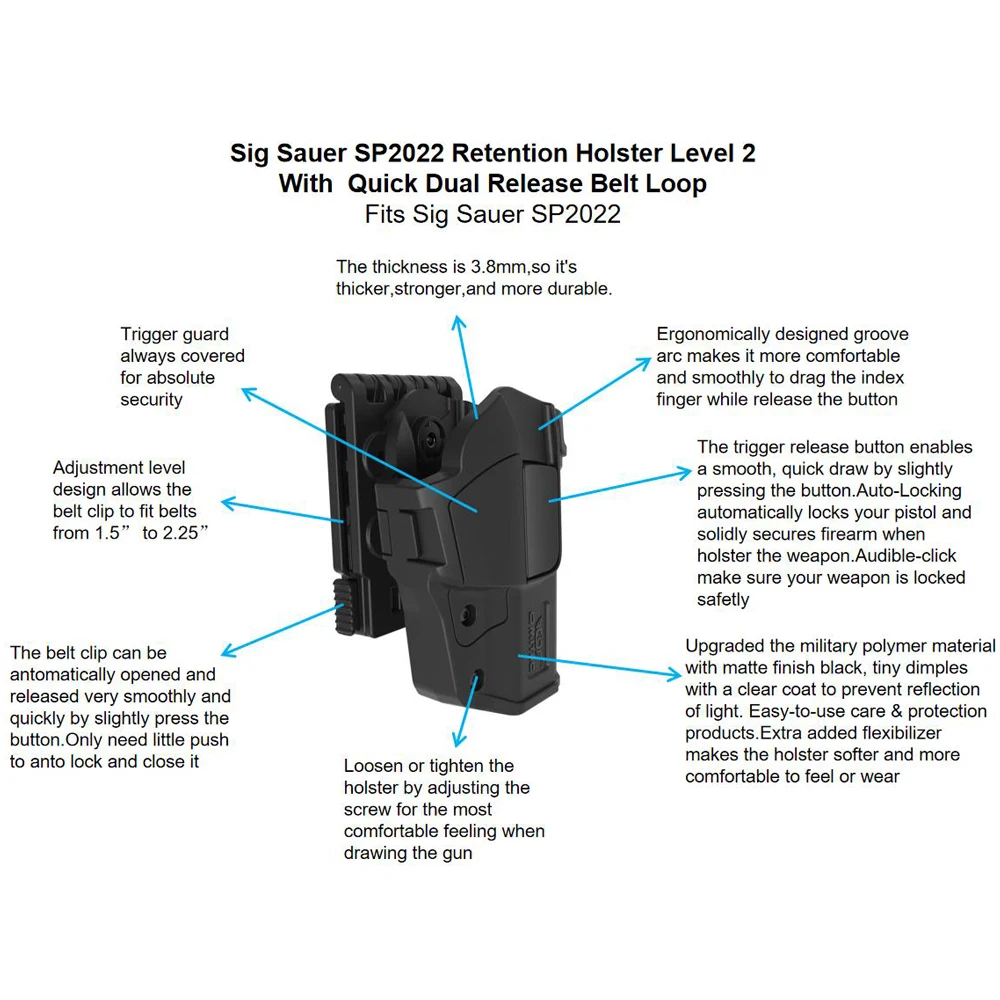 Sig Sauer SP2022 Retention Holster Level 2
With Quick Dual Release Belt Loop
Fits Sig Sauer SP2022

The thickness is 3.8mm,so it's thicker,stronger,and more durable.

Trigger guard always covered for absolute security

Ergonomically designed groove arc makes it more comfortable and smoothly to drag the index finger while release the button

Adjustment level design allows the belt clip to fit belts from 1.5” to 2.25”

The trigger release button enables a smooth, quick draw by slightly pressing the button.Auto-Locking automatically locks your pistol and solidly secures firearm when holster the weapon.Audible-click make sure your weapon is locked safetly

The belt clip can be antomatically opened and released very smoothly and quickly by slightly press the button.Only need little push to anto lock and close it

Upgraded the military polymer material with matte finish black, tiny dimples with a clear coat to prevent reflection of light. Easy-to-use care & protection products.Extra added flexibilizer makes the holster softer and more comfortable to feel or wear

Loosen or tighten the holster by adjusting the screw for the most comfortable feeling when drawing the gun