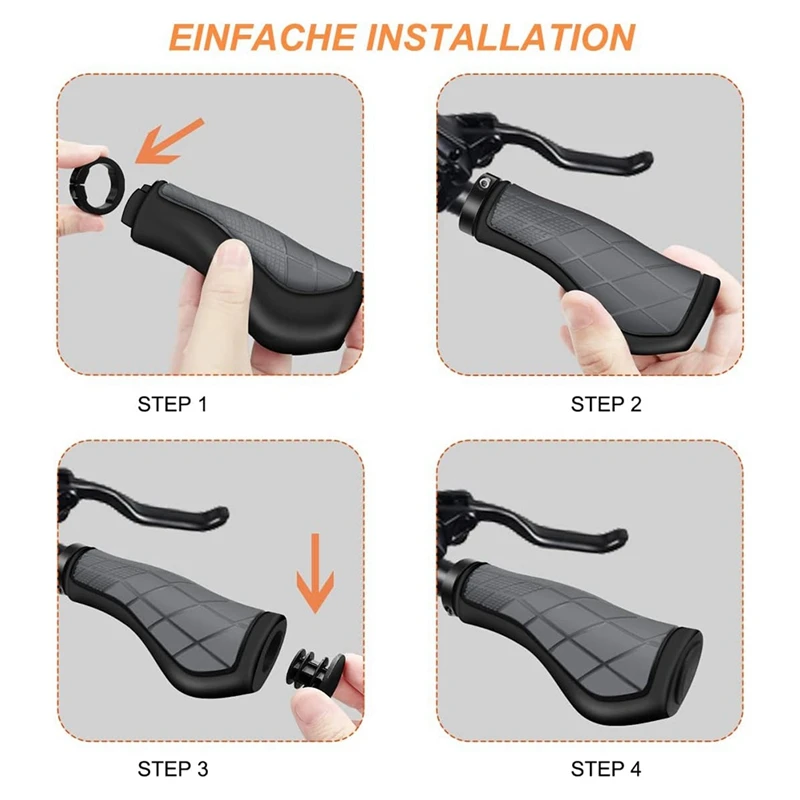 EINFACHE INSTALLATION

STEP 1

STEP 2

STEP 3

STEP 4