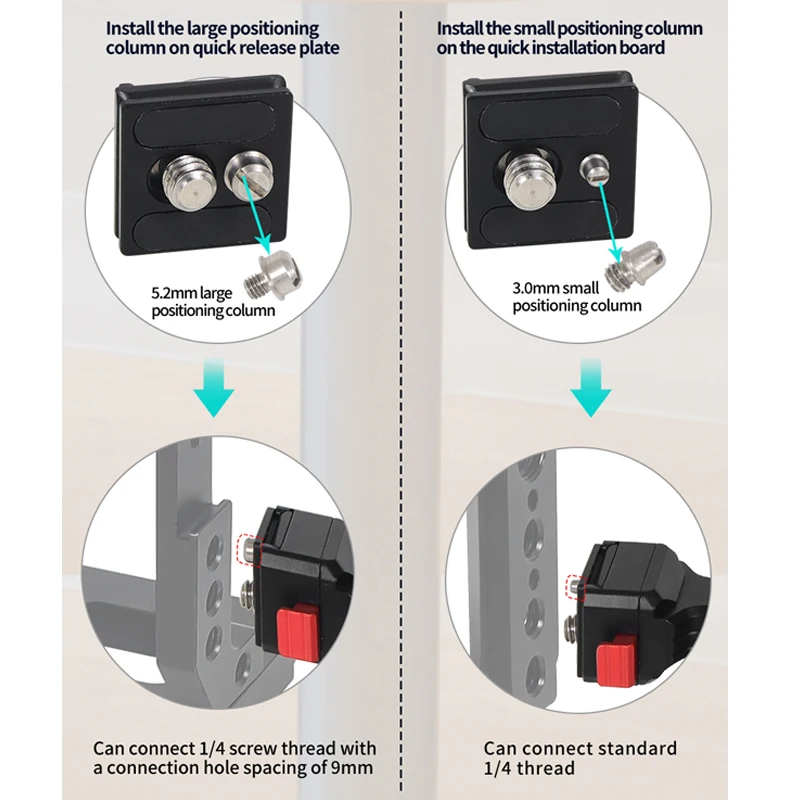 Install the large positioning column on quick release plate

5.2mm large positioning column

Can connect 1/4 screw thread with a connection hole spacing of 9mm

Install the small positioning column on the quick installation board

3.0mm small positioning column

Can connect standard 1/4 thread