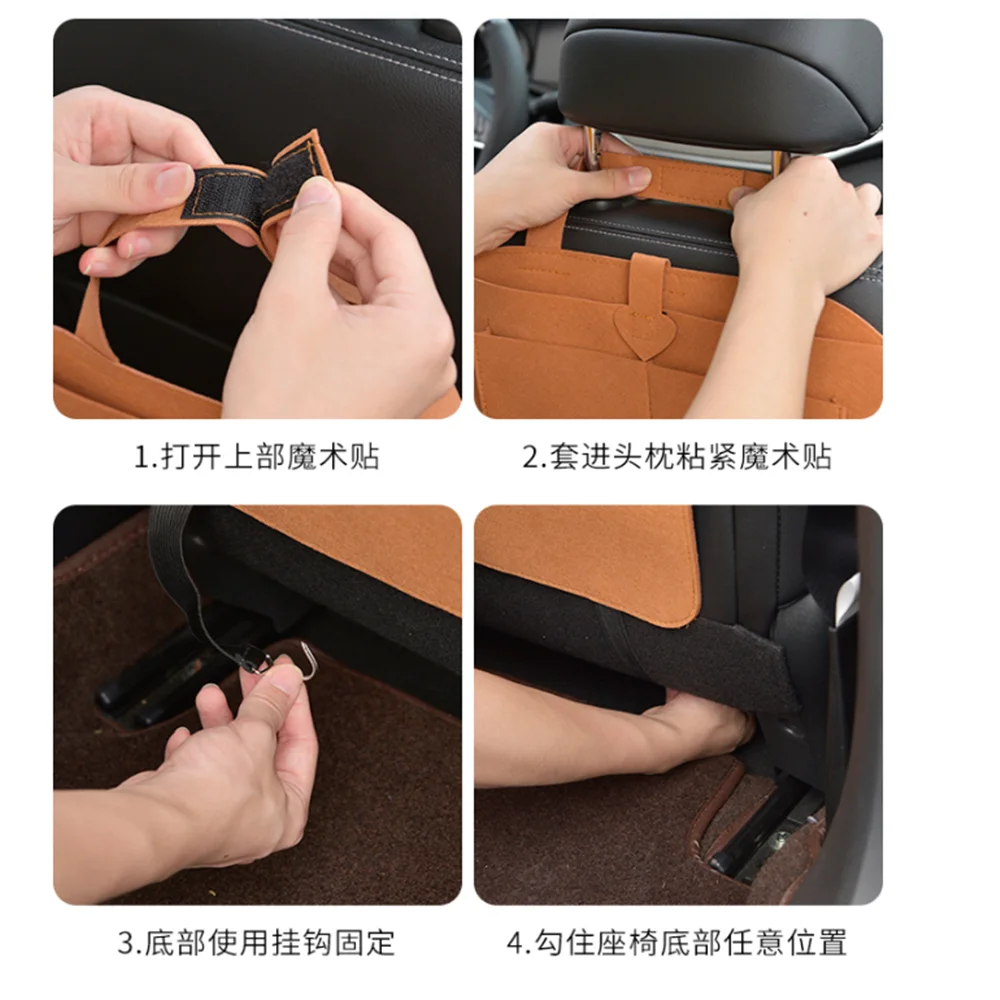 1.打开上部魔术贴

2.套进头枕粘紧魔术贴

3.底部使用挂钩固定

4.勾住座椅底部任意位置