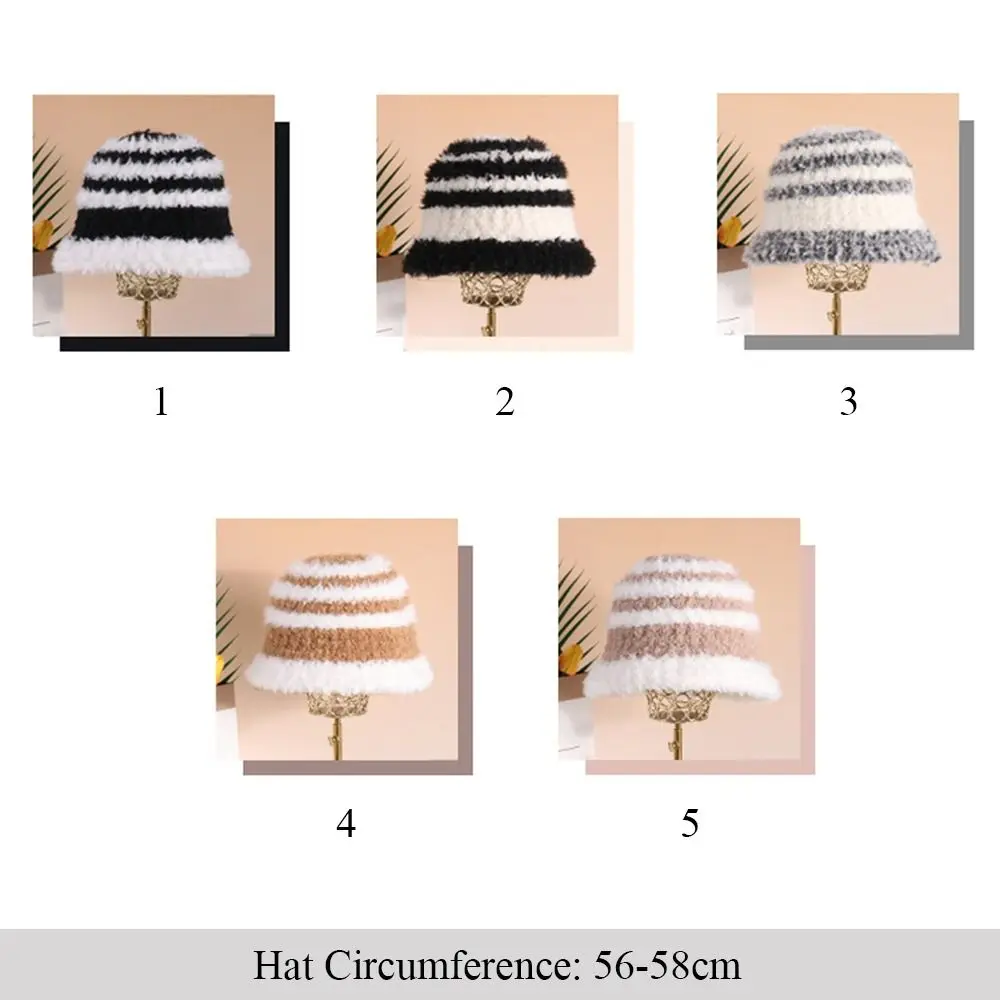 1

2

3

4

5

Hat Circumference: 56-58cm