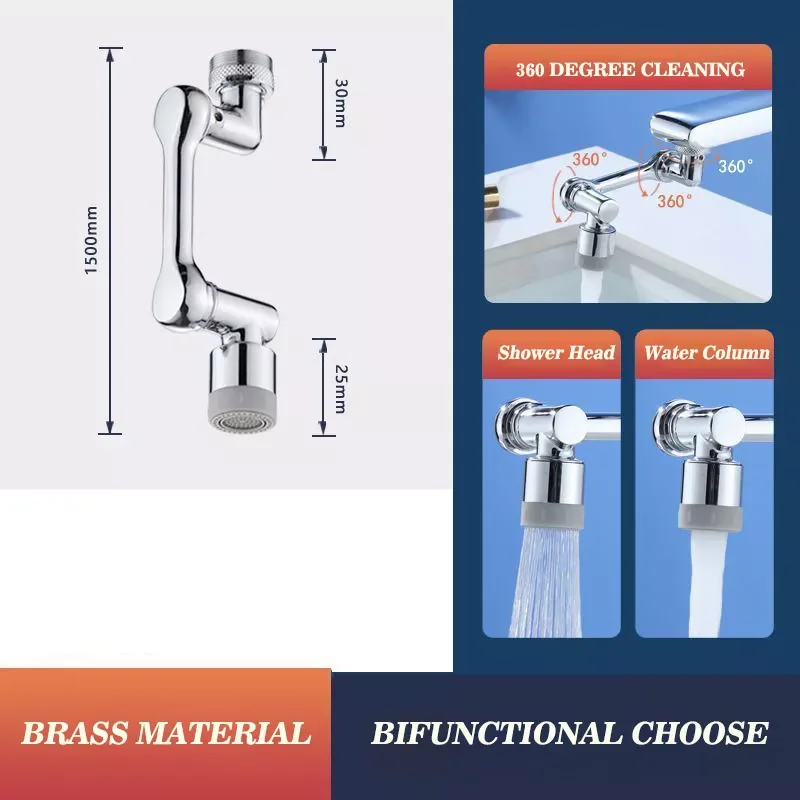 1500mm

30mm

25mm

360 DEGREE CLEANING

360°

360°

360°

Shower Head

Water Column

BRASS MATERIAL

BIFUNCTIONAL CHOOSE