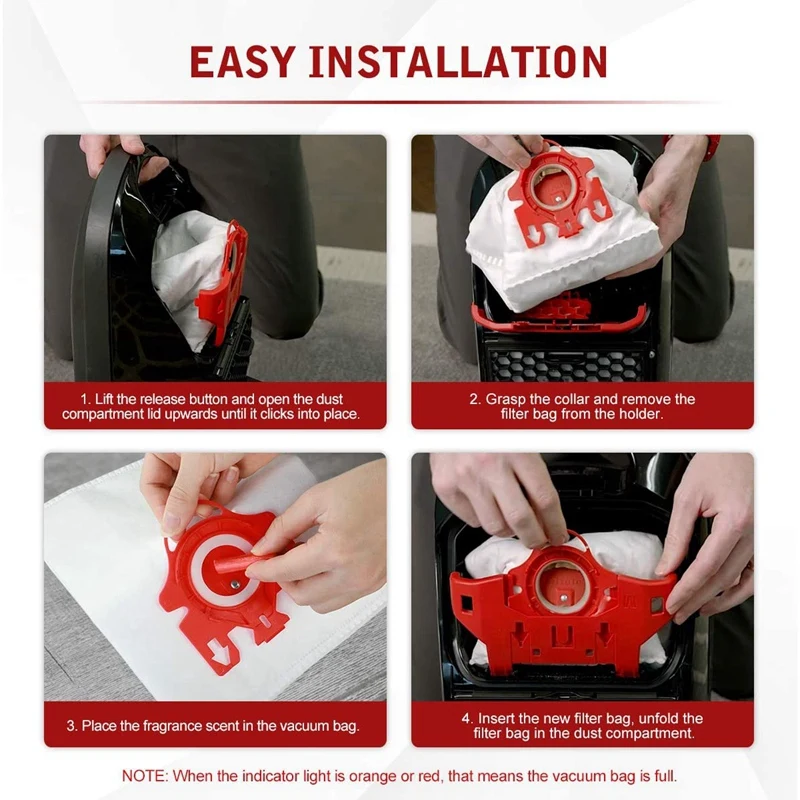 EASY INSTALLATION

1. Lift the release button and open the dust compartment lid upwards until it clicks into place.

2. Grasp the collar and remove the filter bag from the holder.

3. Place the fragrance scent in the vacuum bag.

4. Insert the new filter bag, unfold the filter bag in the dust compartment.

NOTE: When the indicator light is orange or red, that means the vacuum bag is full.