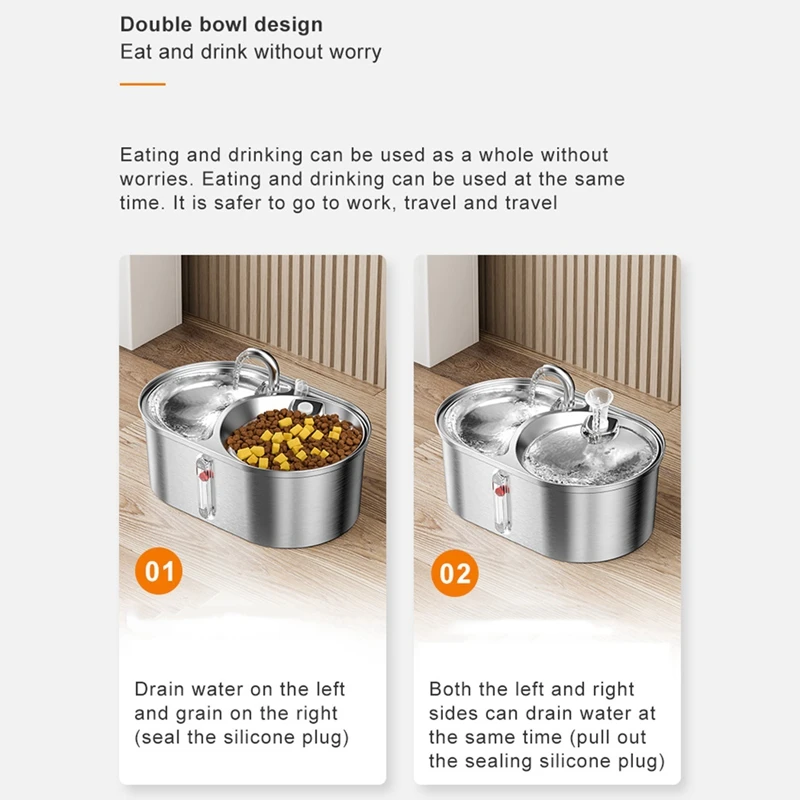 Double bowl design
Eat and drink without worry

Eating and drinking can be used as a whole without worries. Eating and drinking can be used at the same time. It is safer to go to work, travel and travel

01

Drain water on the left and grain on the right (seal the silicone plug)

02

Both the left and right sides can drain water at the same time (pull out the sealing silicone plug)