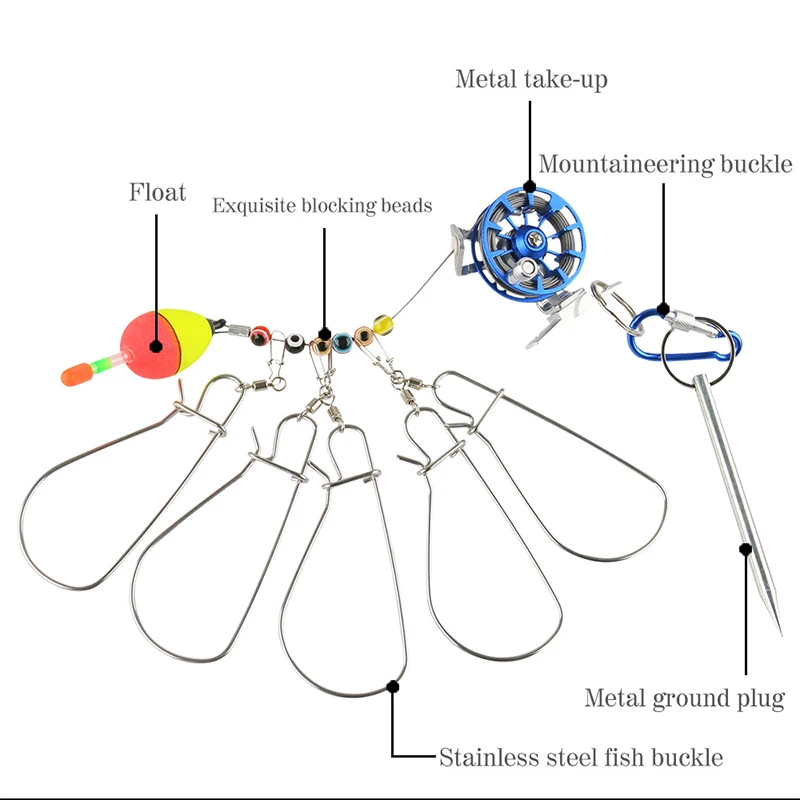 Metal take-up

Mountaineering buckle

Float

Exquisite blocking beads

Metal ground plug

Stainless steel fish buckle