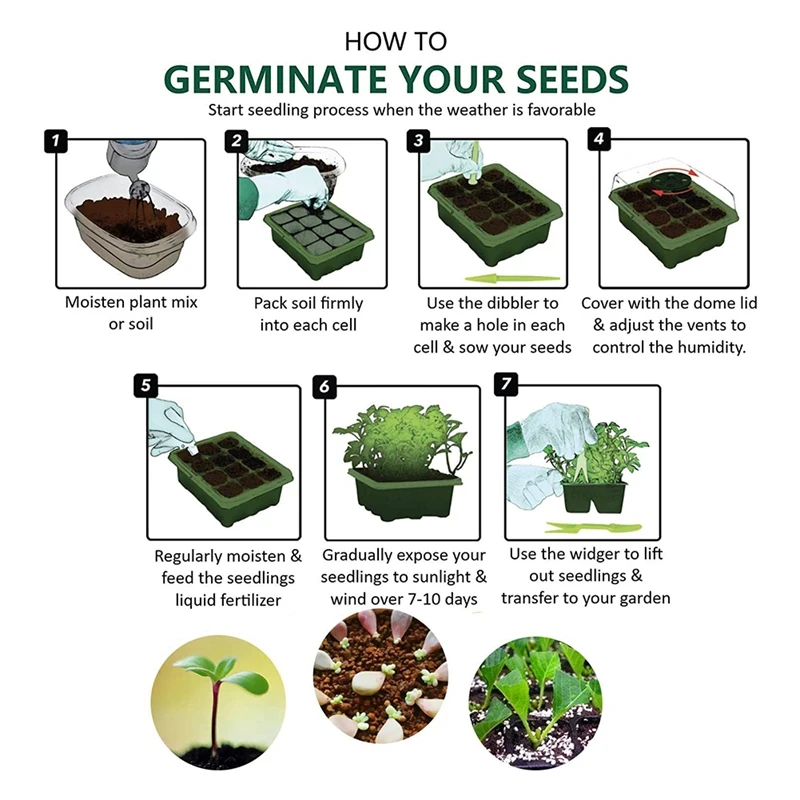 HOW TO

GERMINATE YOUR SEEDS

Start seedling process when the weather is favorable

1

Moisten plant mix or soil

2

Pack soil firmly into each cell

3

Use the dibbler to make a hole in each cell & sow your seeds

4

Cover with the dome lid & adjust the vents to control the humidity.

5

Regularly moisten & feed the seedlings liquid fertilizer

6

Gradually expose your seedlings to sunlight & wind over 7-10 days

7

Use the widger to lift out seedlings & transfer to your garden