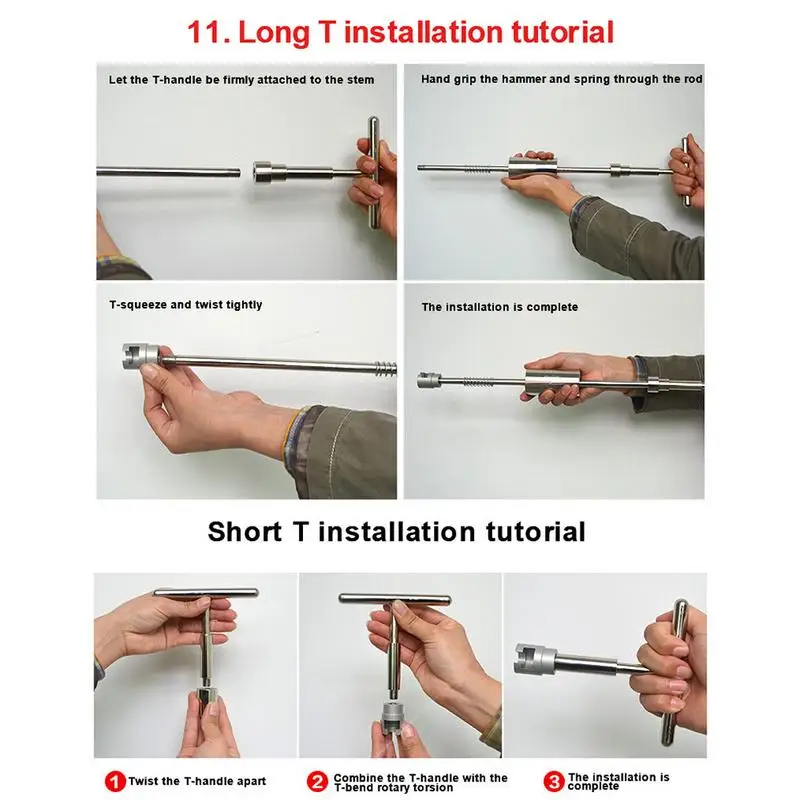 11. Long T installation tutorial

Let the T-handle be firmly attached to the stem

Hand grip the hammer and spring through the rod

T-squeeze and twist tightly

The installation is complete

Short T installation tutorial

1 Twist the T-handle apart

2 Combine the T-handle with the T-bend rotary torsion

3 The installation is complete