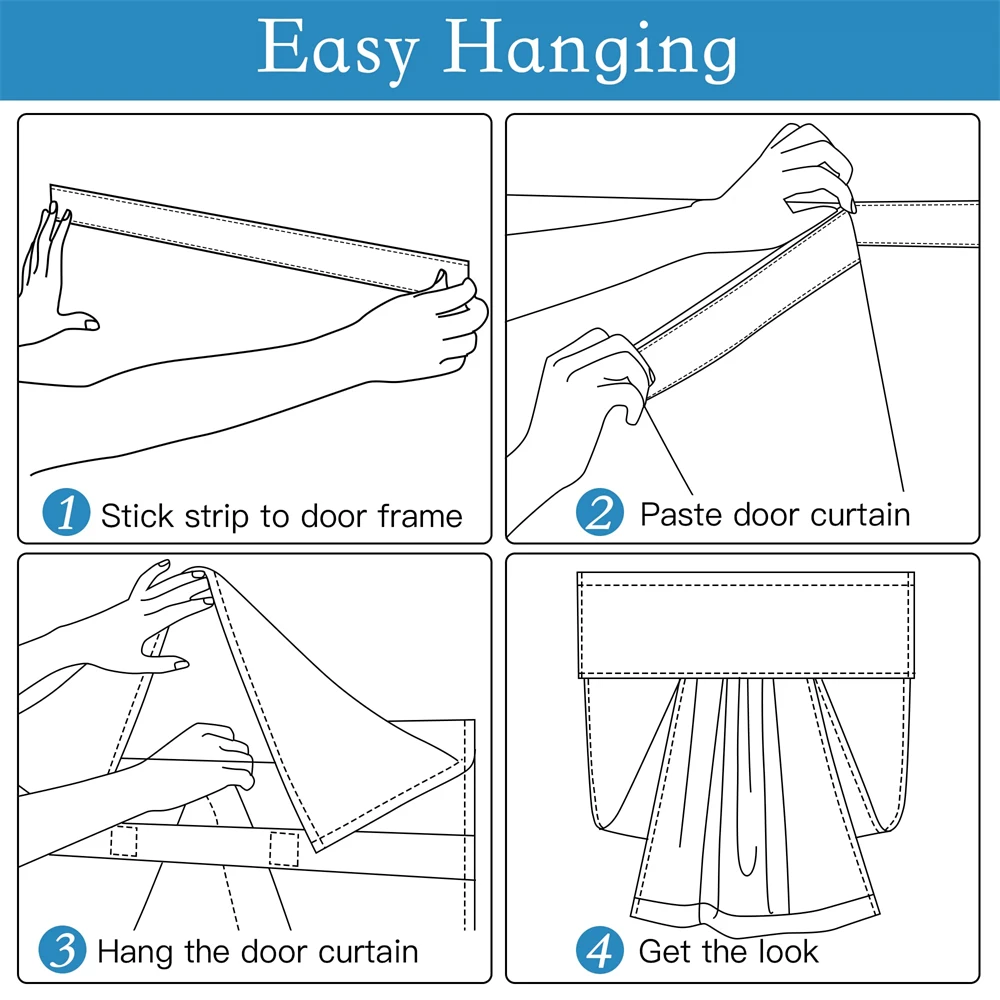 Easy Hanging

1 Stick strip to door frame

2 Paste door curtain

3 Hang the door curtain

4 Get the look