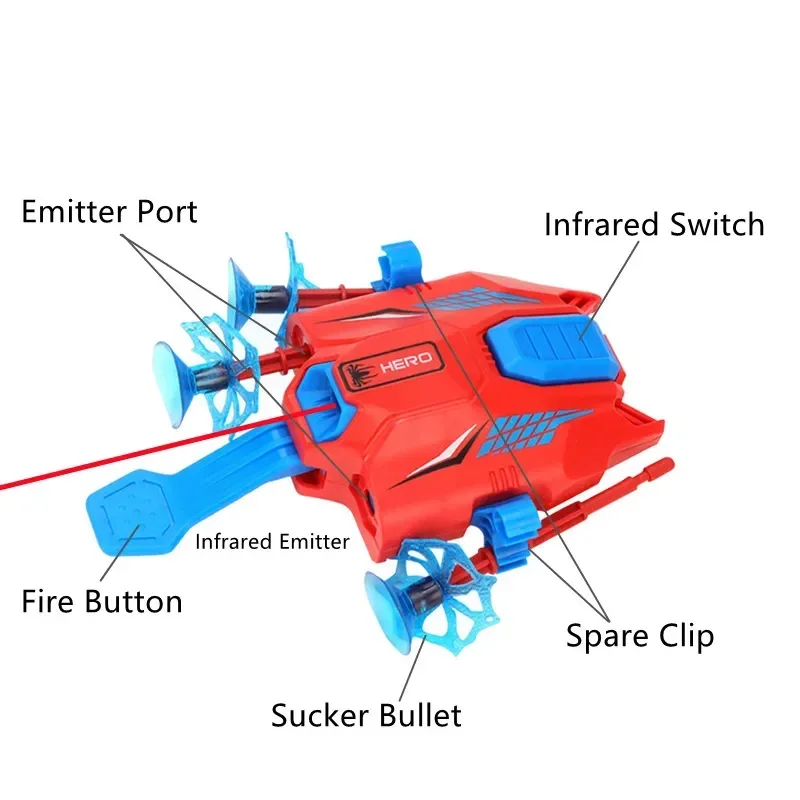 Emitter Port

Infrared Switch

HERO

Infrared Emitter

Fire Button

Spare Clip

Sucker Bullet