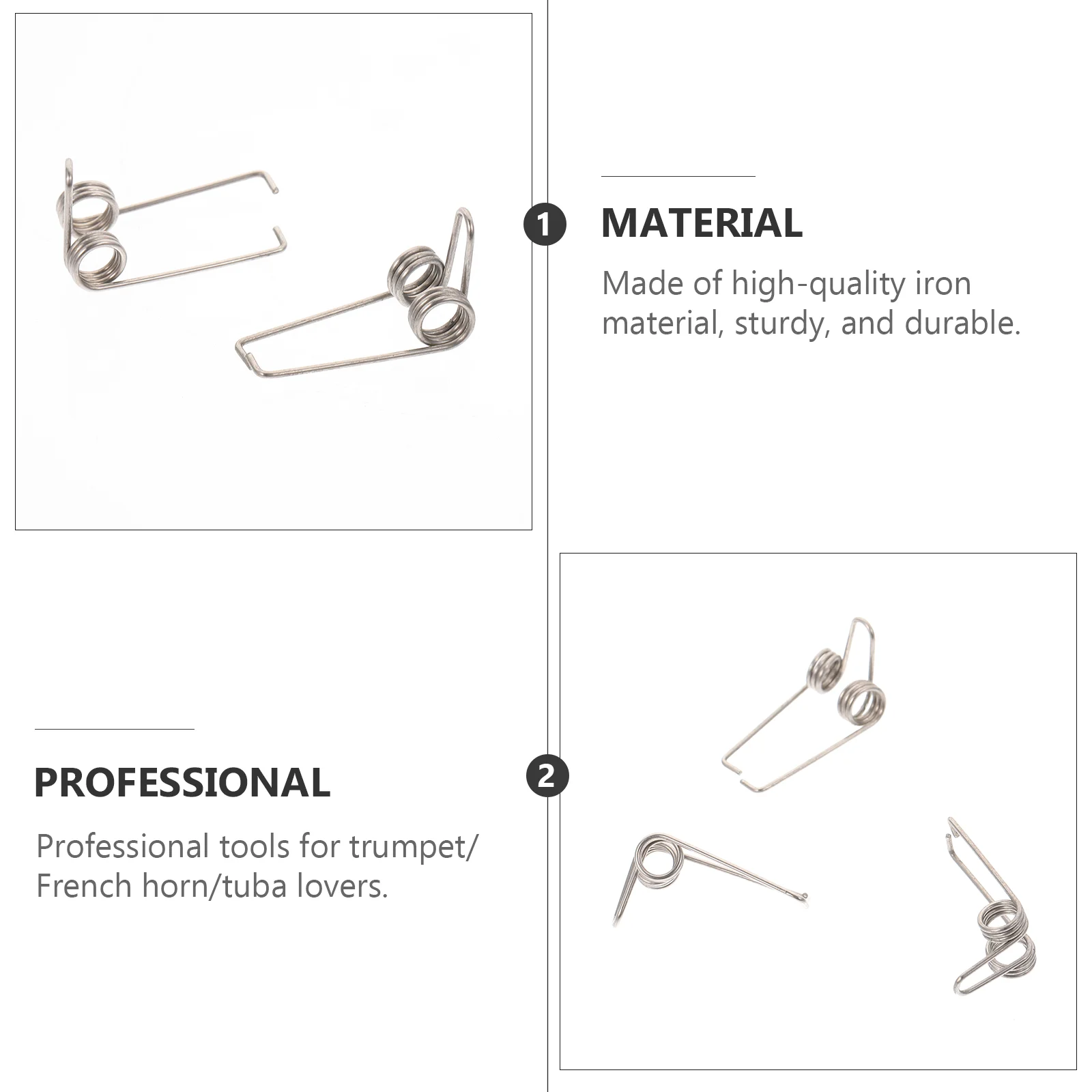 1

MATERIAL

Made of high-quality iron material, sturdy, and durable.

PROFESSIONAL

Professional tools for trumpet/ French horn/tuba lovers.

2