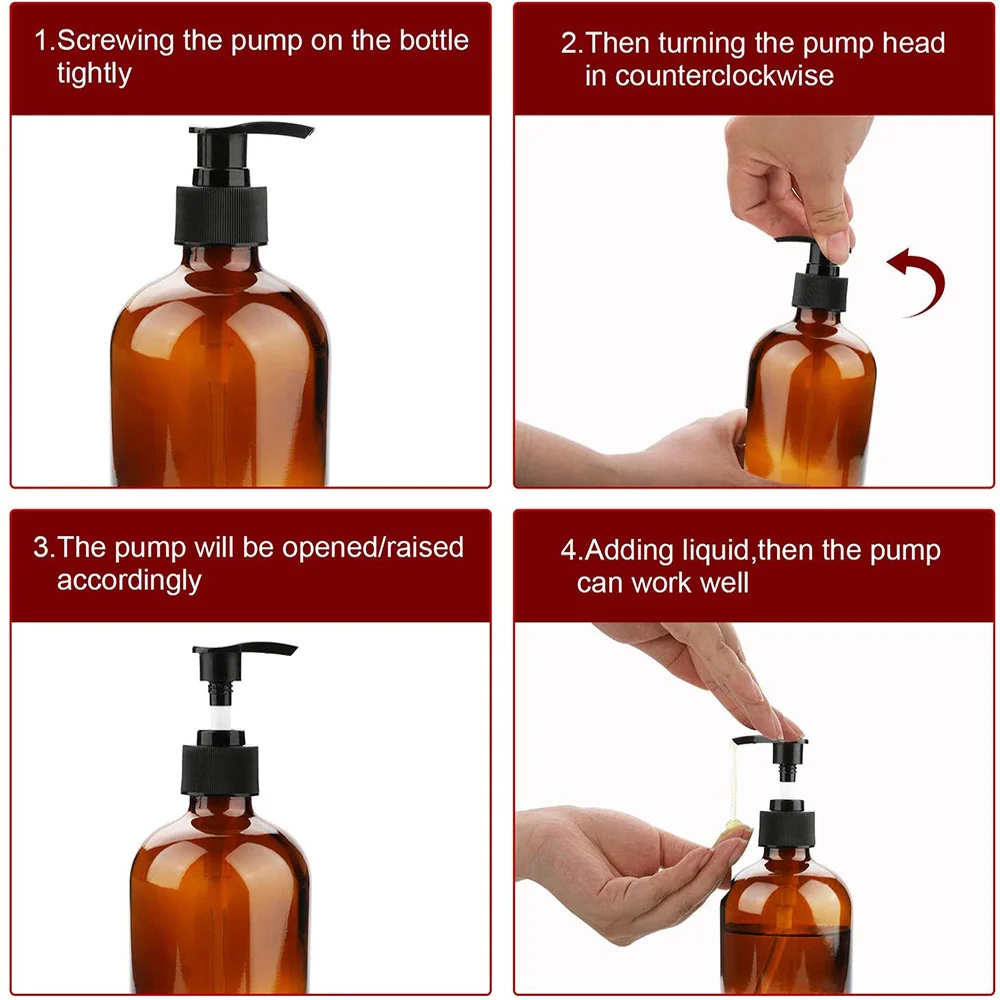 1.Screwing the pump on the bottle tightly

2.Then turning the pump head in counterclockwise

3.The pump will be opened/raised accordingly

4.Adding liquid,then the pump can work well