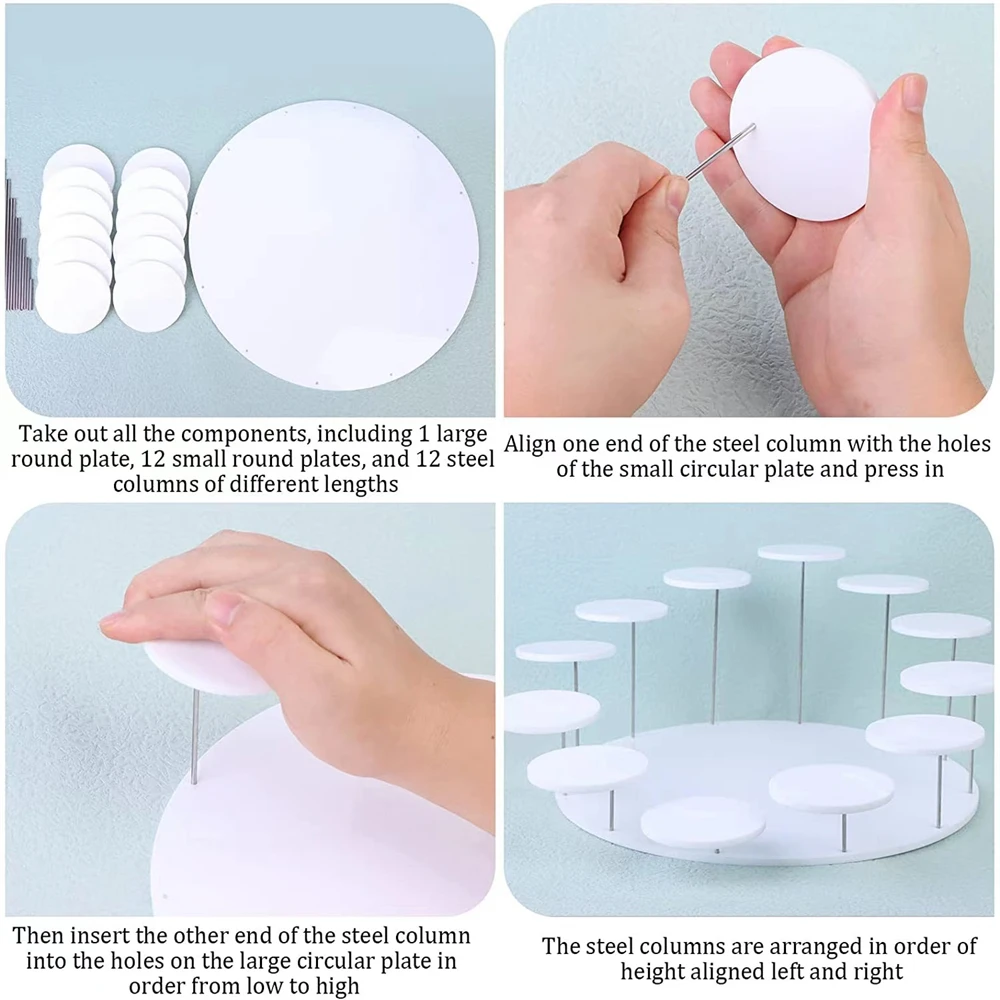 Take out all the components, including 1 large round plate, 12 small round plates, and 12 steel columns of different lengths

Align one end of the steel column with the holes of the small circular plate and press in

Then insert the other end of the steel column into the holes on the large circular plate in order from low to high

The steel columns are arranged in order of height aligned left and right