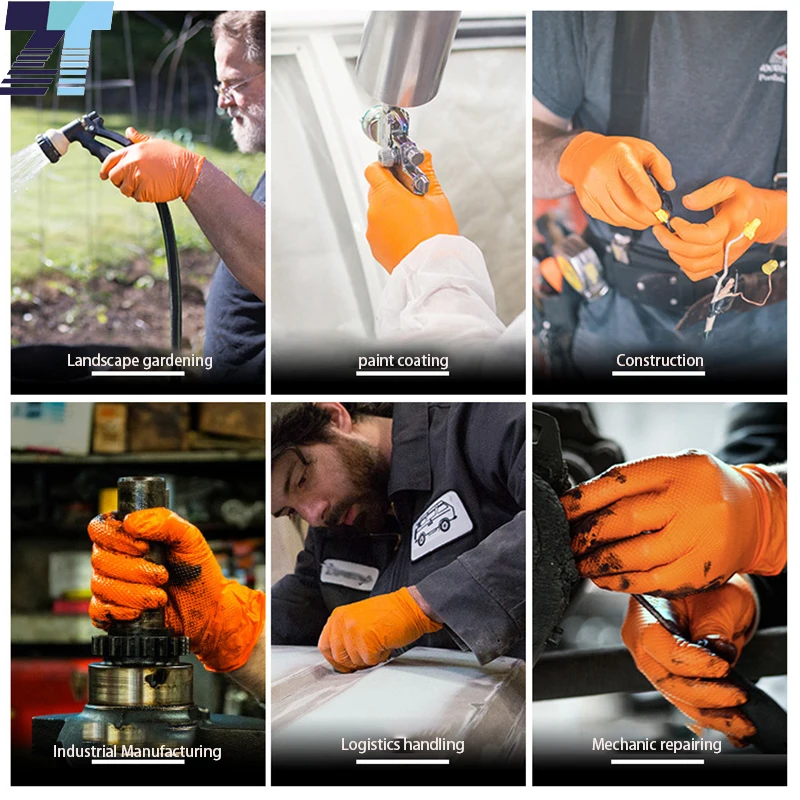 Landscape gardening

paint coating

Construction

Industrial Manufacturing

Logistics handling

Mechanic repairing