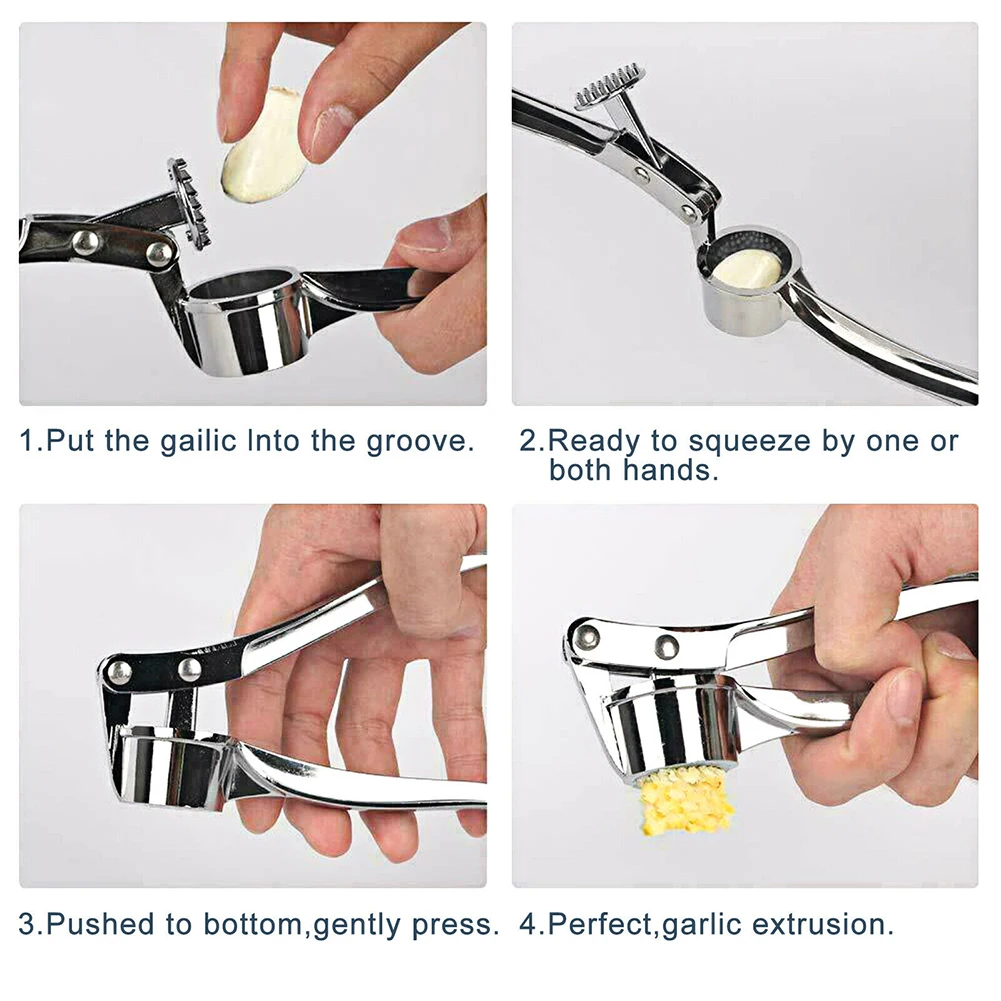 1.Put the gailic Into the groove.

2.Ready to squeeze by one or both hands.

3.Pushed to bottom,gently press.

4.Perfect,garlic extrusion.