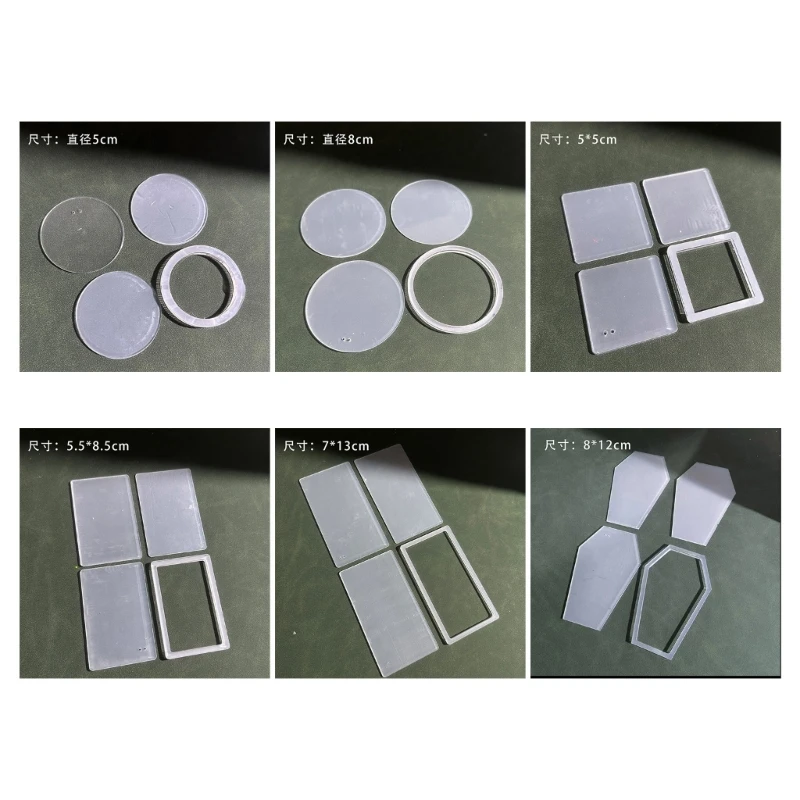 尺寸：直径5cm

尺寸：直径8cm

尺寸：5*5cm

尺寸：5.5*8.5cm

尺寸：7*13cm

尺寸：8*12cm