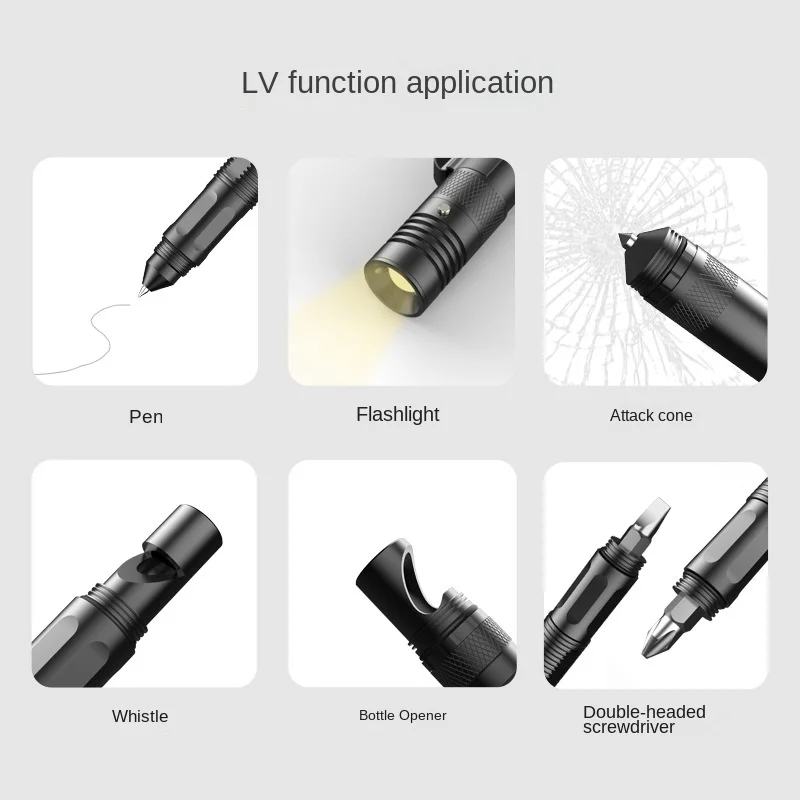 LV function application

Pen

Flashlight

Attack cone

Whistle

Bottle Opener

Double-headed screwdriver