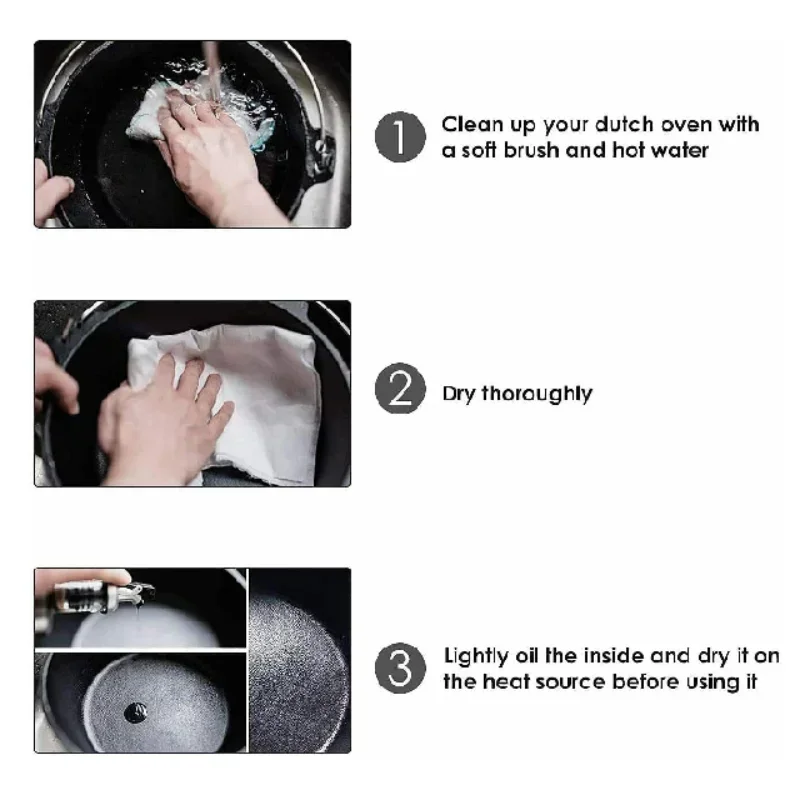 1 Clean up your dutch oven with a soft brush and hot water

2 Dry thoroughly

3 Lightly oil the inside and dry it on the heat source before using it