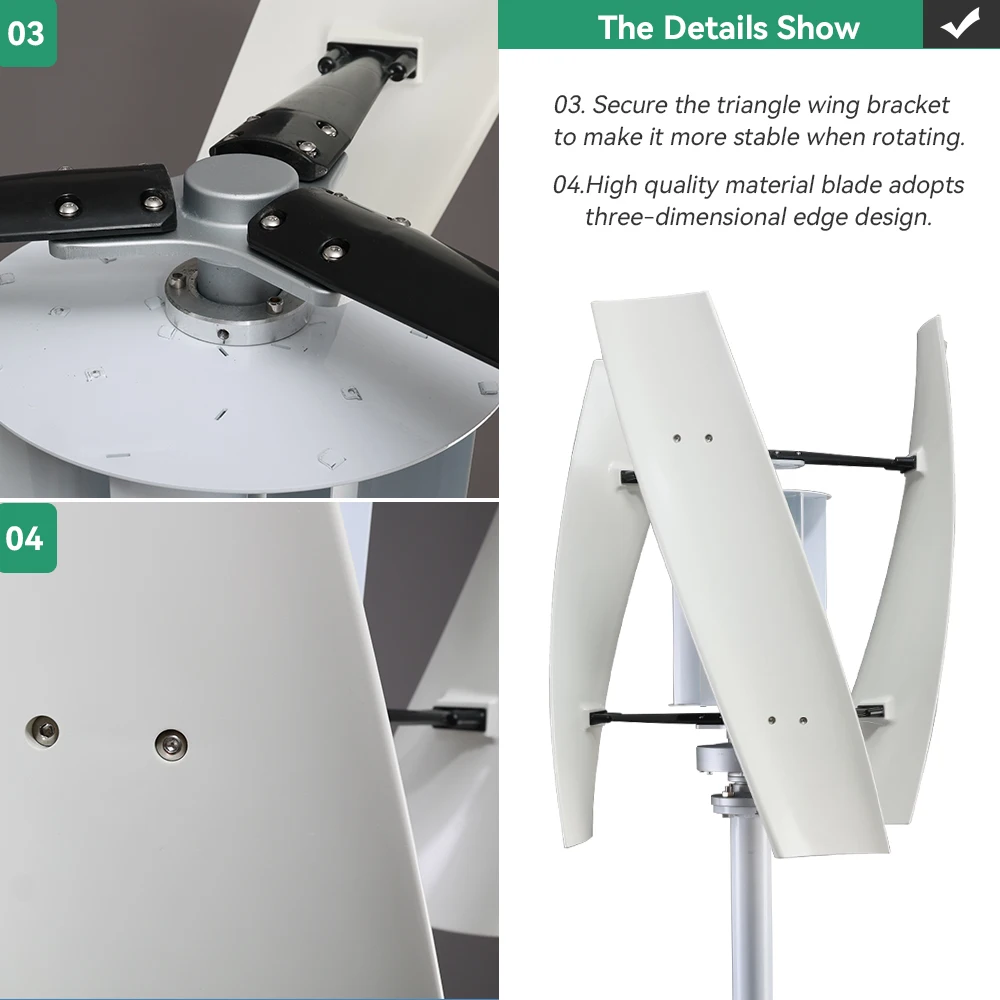 03

The Details Show

03. Secure the triangle wing bracket to make it more stable when rotating.

04.High quality material blade adopts three-dimensional edge design.

04