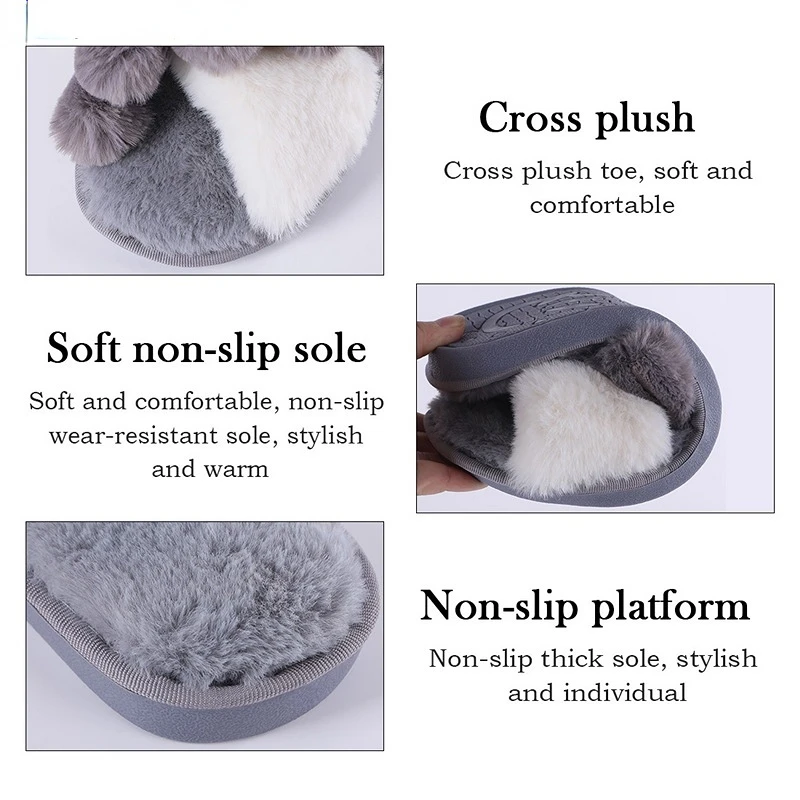 Cross plush

Cross plush toe, soft and comfortable

Soft non-slip sole

Soft and comfortable, non-slip wear-resistant sole, stylish and warm

Non-slip platform

Non-slip thick sole, stylish and individual